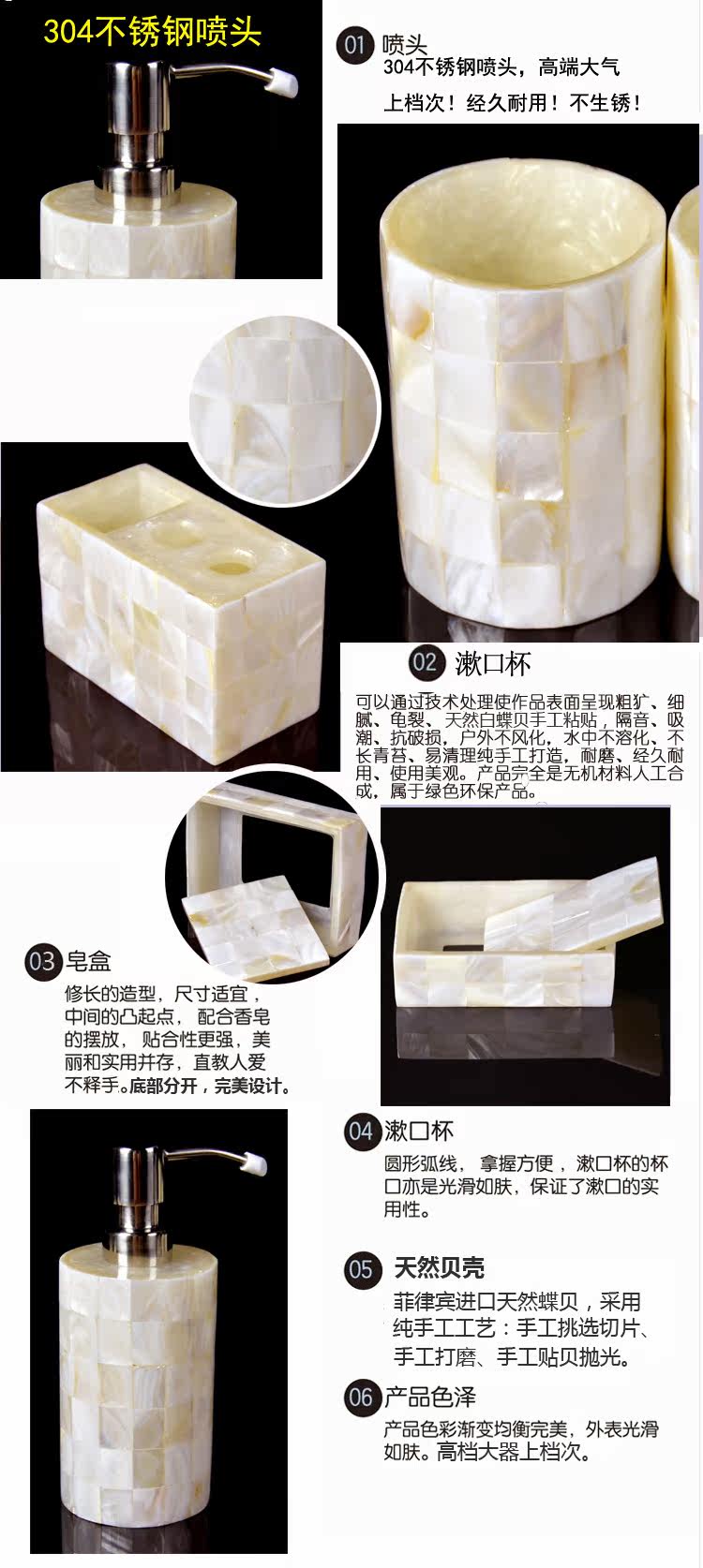 304不锈钢喷头

01 喷头
304不锈钢喷头，高端大气
上档次！经久耐用！不生锈！

02 漱口杯
可以通过技术处理使作品表面呈现粗犷、细腻、龟裂、天然白蝶贝手工粘贴，隔音、吸潮、抗破损，户外不风化，水中不溶化、不长青苔、易清理纯手工打造，耐磨、经久耐用、使用美观。产品完全是无机材料人工合成，属于绿色环保产品。

03 皂盒
修长的造型，尺寸适宜，中间的凸起点，配合香皂的摆放，贴合性更强，美丽和实用并存，直教人爱不释手。底部分开，完美设计。

04 漱口杯
圆形弧线，拿握方便，漱口杯的杯口亦是光滑如肤，保证了漱口的实用性。

05 天然贝壳
菲律宾进口天然蝶贝，采用纯手工工艺：手工挑选切片、手工打磨、手工贴贝抛光。

06 产品色泽
产品色彩渐变均衡完美，外表光滑如肤。高档大器上档次。