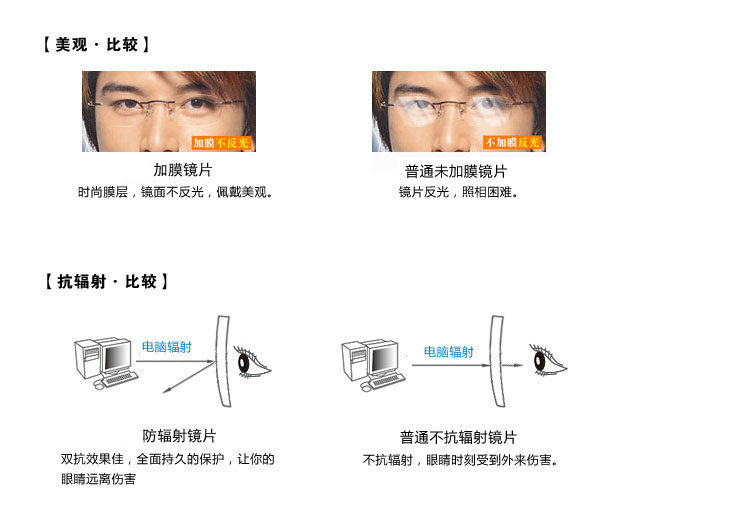 【 美观 · 比较 】

加膜不反光

加膜镜片
时尚膜层，镜面不反光，佩戴美观。

不加膜反光

普通未加膜镜片
镜片反光，照相困难。

【 抗辐射 · 比较 】

电脑辐射

防辐射镜片
双抗效果佳，全面持久的保护，让你的眼睛远离伤害

电脑辐射

普通不抗辐射镜片
不抗辐射，眼睛时刻受到外来伤害。