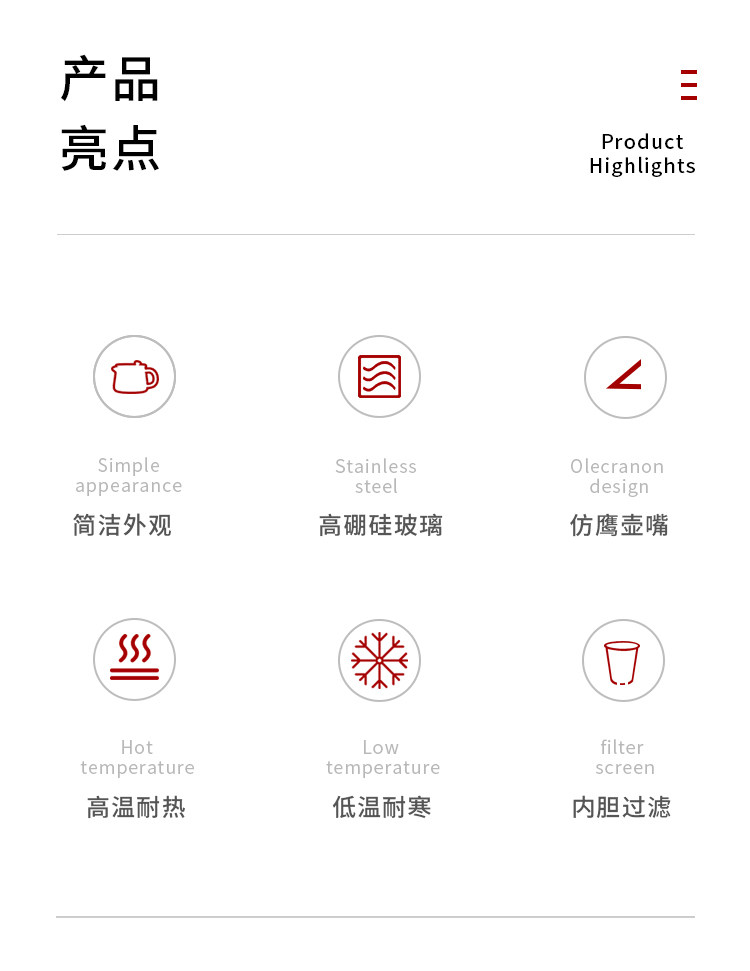 产品
亮点

Product
Highlights

Simple
appearance
简洁外观

Stainless
steel
高硼硅玻璃

Olecranon
design
仿鹰壶嘴

Hot
temperature
高温耐热

Low
temperature
低温耐寒

filter
screen
内胆过滤