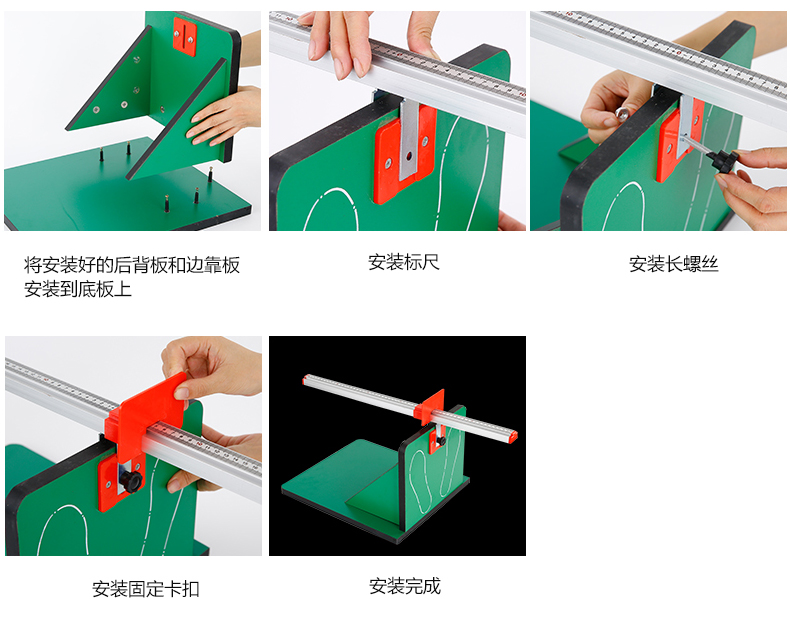 将安装好的后背板和边靠板安装到底板上

安装标尺

安装长螺丝

安装固定卡扣

安装完成