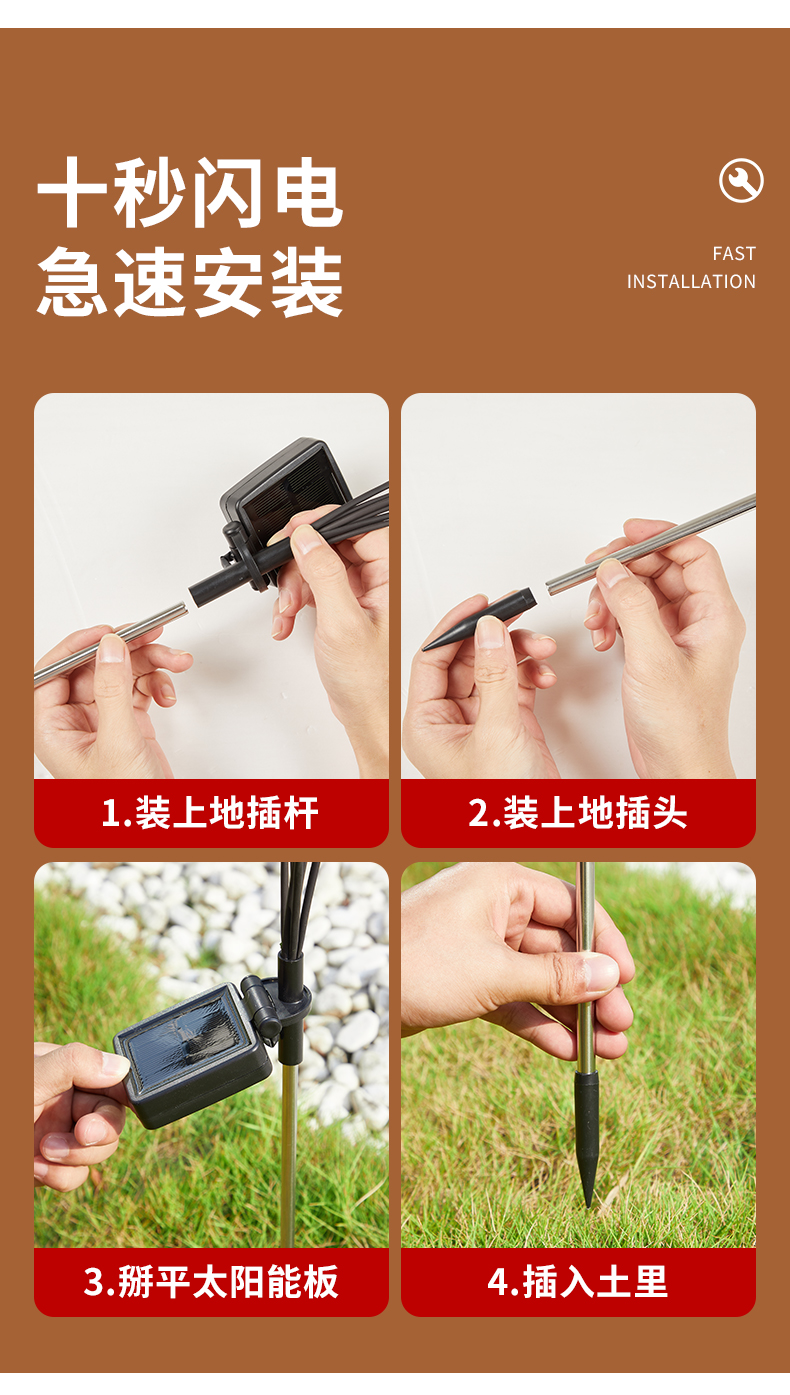 十秒闪电
急速安装

FAST
INSTALLATION

1.装上地插杆

2.装上地插头

3.掰平太阳能板

4.插入土里