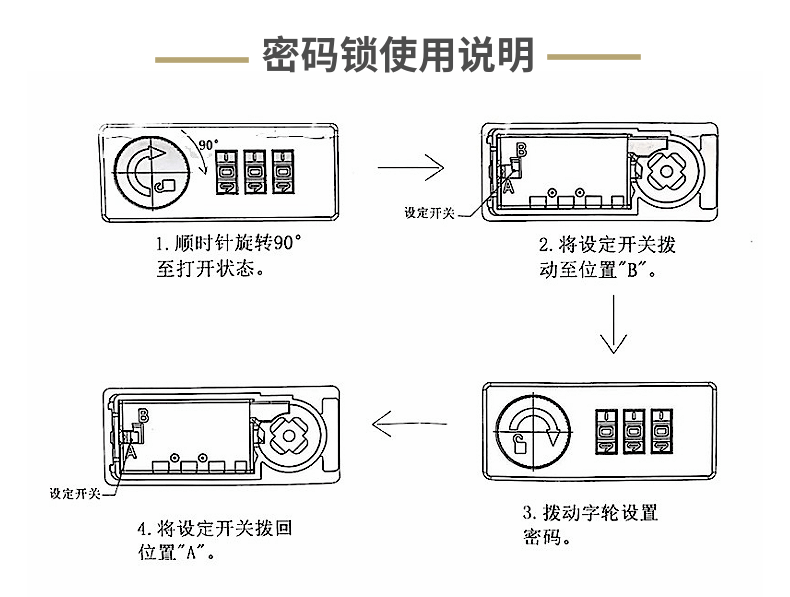 密码锁使用说明

90°

1. 顺时针旋转90°至打开状态。

B
A
设定开关

2. 将设定开关拨动至位置"B"。

3. 拨动字轮设置密码。

B
A
设定开关

4. 将设定开关拨回位置"A"。