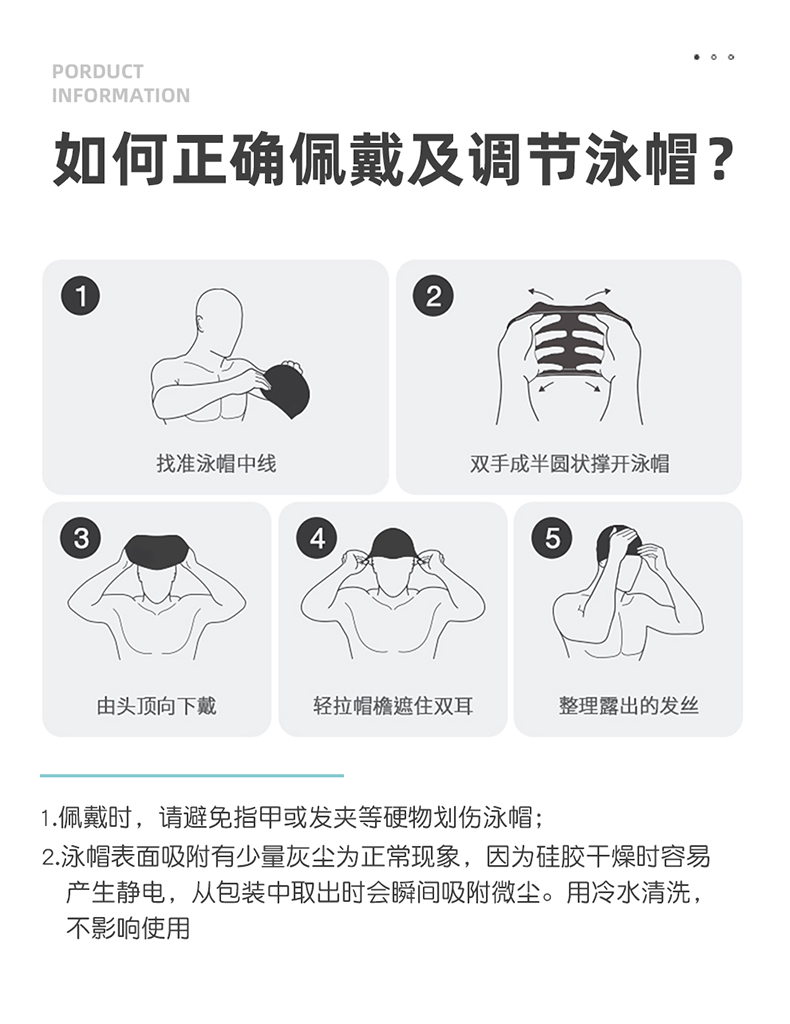 PORDUCT
INFORMATION

如何正确佩戴及调节泳帽？

1
找准泳帽中线

2
双手成半圆状撑开泳帽

3
由头顶向下戴

4
轻拉帽檐遮住双耳

5
整理露出的发丝

1.佩戴时，请避免指甲或发夹等硬物划伤泳帽；
2.泳帽表面吸附有少量灰尘为正常现象，因为硅胶干燥时容易产生静电，从包装中取出时会瞬间吸附微尘。用冷水清洗，不影响使用