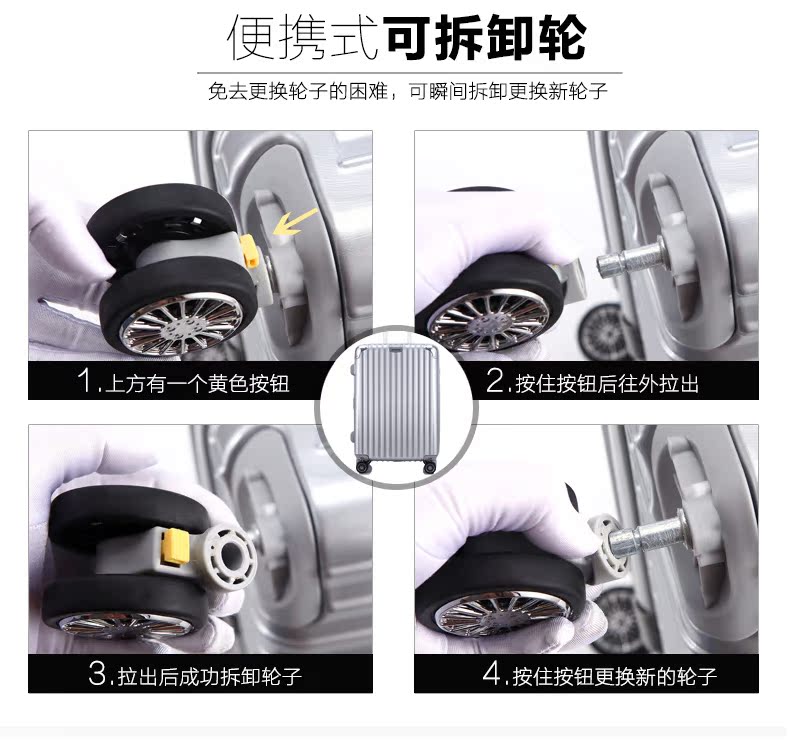 便携式可拆卸轮

免去更换轮子的困难，可瞬间拆卸更换新轮子

1.上方有一个黄色按钮

2.按住按钮后往外拉出

3.拉出后成功拆卸轮子

4.按住按钮更换新的轮子