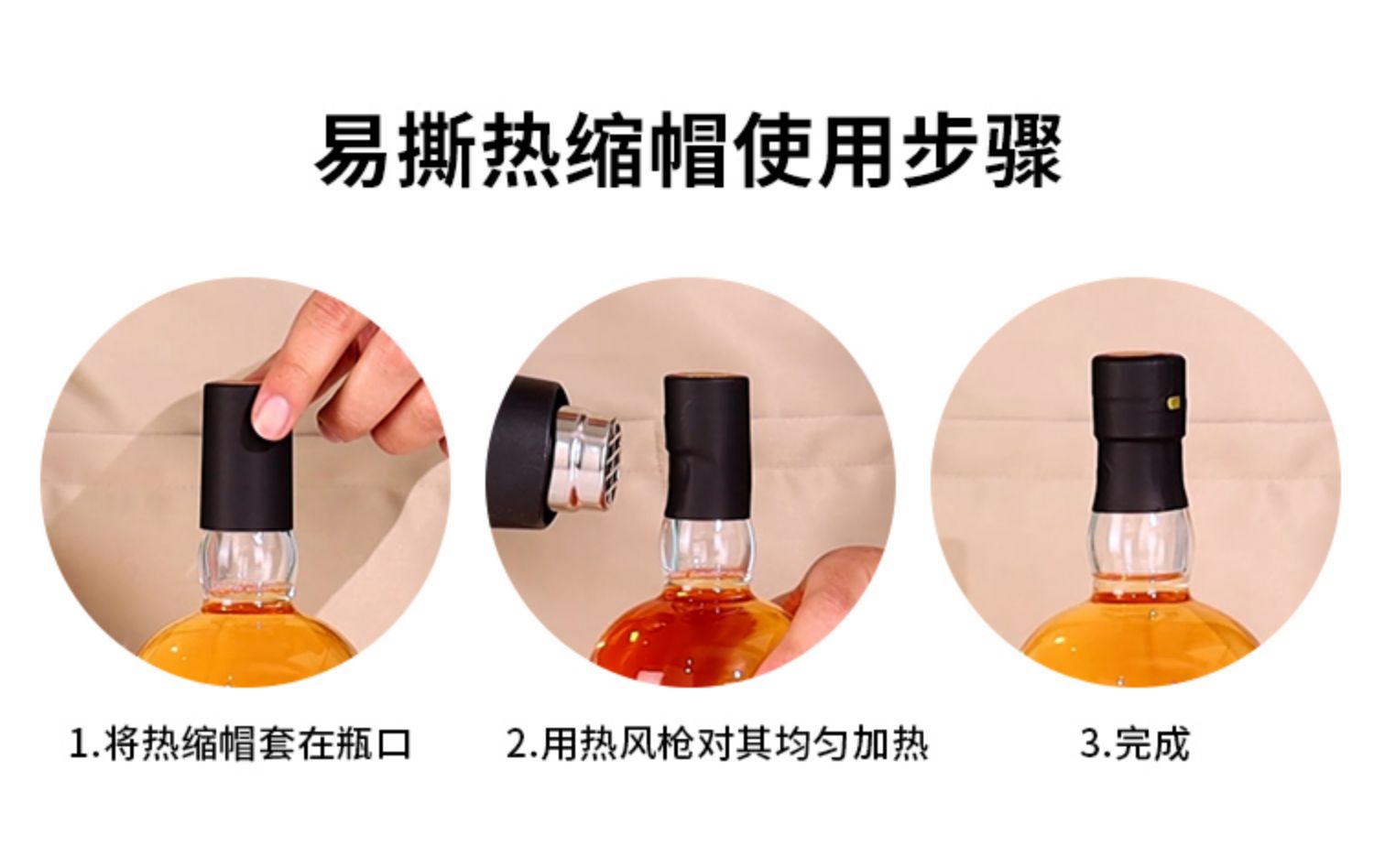 易撕热缩帽使用步骤

1.将热缩帽套在瓶口

2.用热风枪对其均匀加热

3.完成