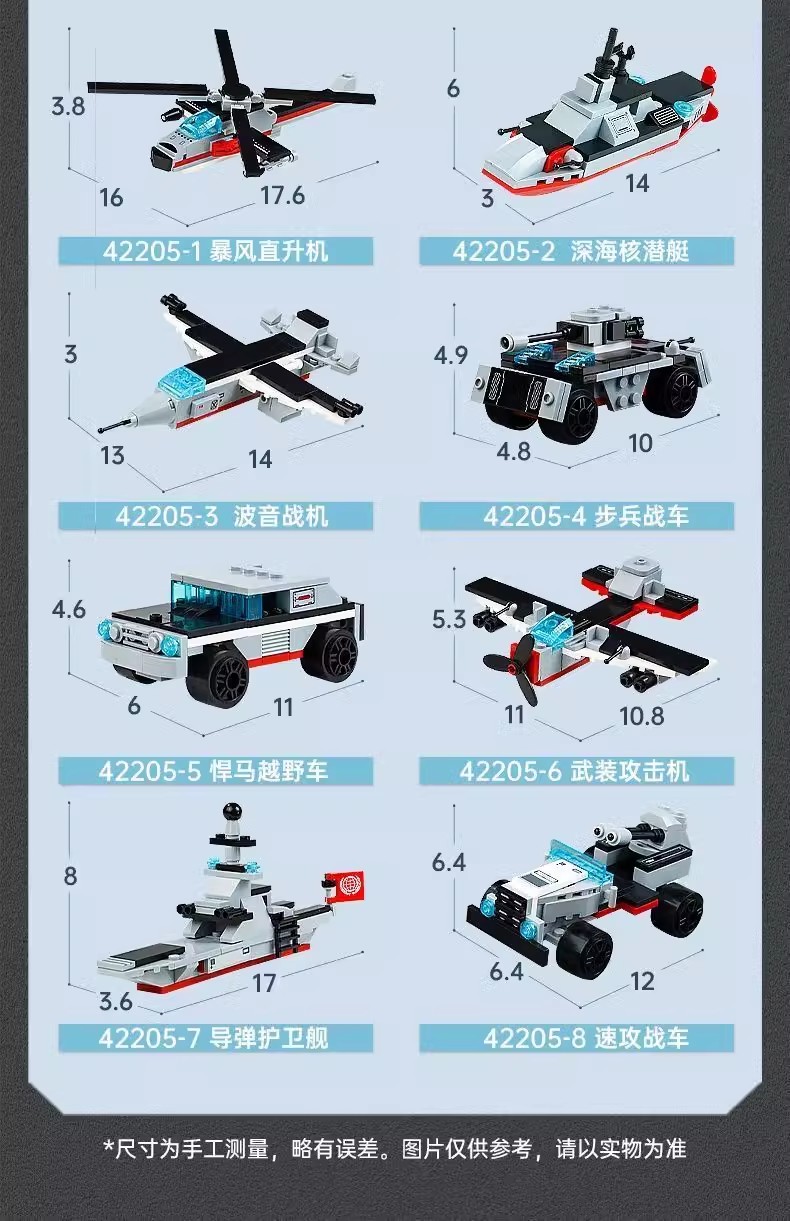 3.8
16
17.6
42205-1 暴风直升机

6
3
14
42205-2 深海核潜艇

3
13
14
42205-3 波音战机

4.9
4.8
10
42205-4 步兵战车

4.6
6
11
42205-5 悍马越野车

5.3
11
10.8
42205-6 武装攻击机

8
3.6
17
42205-7 导弹护卫舰

6.4
6.4
12
42205-8 速攻战车

*尺寸为手工测量，略有误差。图片仅供参考，请以实物为准