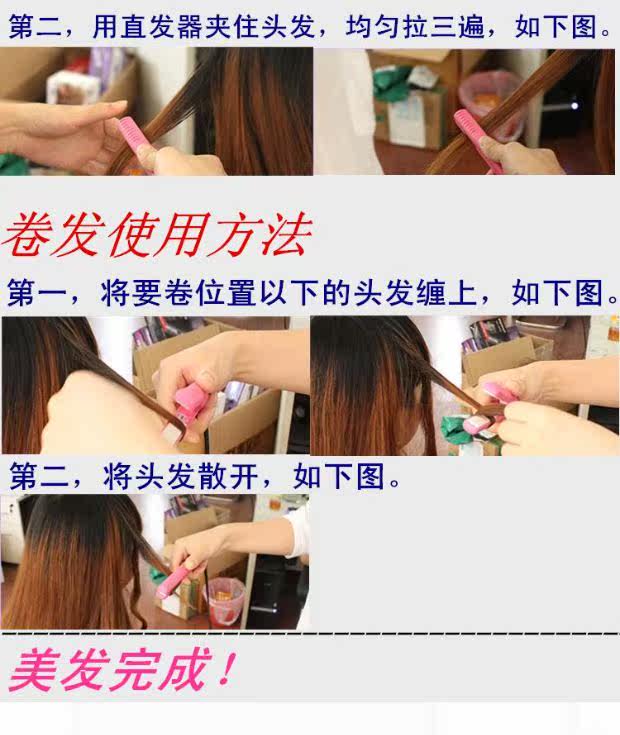 第二，用直发器夹住头发，均匀拉三遍，如下图。

卷发使用方法

第一，将要卷位置以下的头发缠上，如下图。

第二，将头发散开，如下图。

美发完成！