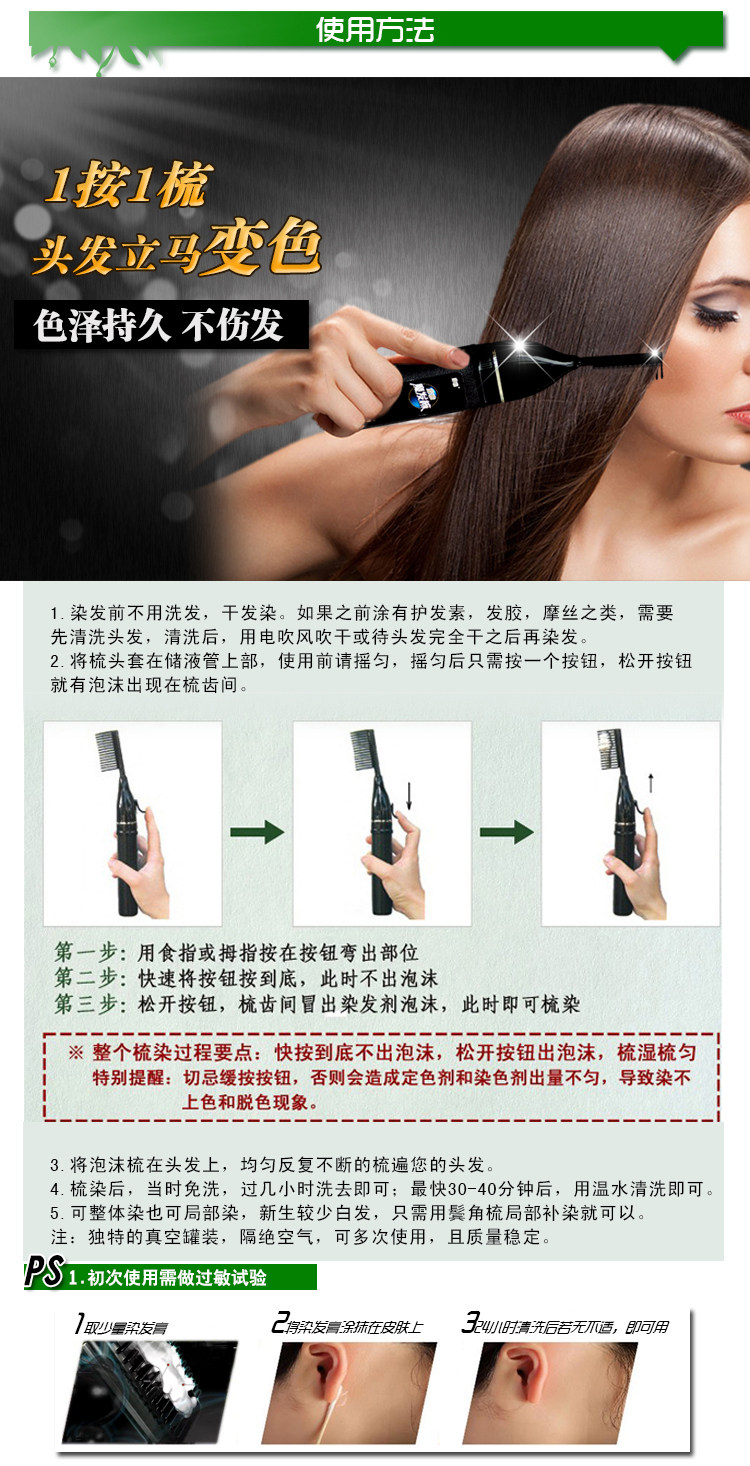 使用方法

1按1梳
头发立马变色

色泽持久 不伤发

1.染发前不用洗发，干发染。如果之前涂有护发素，发胶，摩丝之类，需要先清洗头发，清洗后，用电吹风吹干或待头发完全干之后再染发。
2.将梳头套在储液管上部，使用前请摇匀，摇匀后只需按一个按钮，松开按钮就有泡沫出现在梳齿间。

第一步：用食指或拇指按在按钮弯出部位
第二步：快速将按钮按到底，此时不出泡沫
第三步：松开按钮，梳齿间冒出染发剂泡沫，此时即可梳染

※ 整个梳染过程要点：快按到底不出泡沫，松开按钮出泡沫，梳湿梳匀
特别提醒：切忌缓按按钮，否则会造成定色剂和染色剂出量不匀，导致染不上色和脱色现象。

3.将泡沫梳在头发上，均匀反复不断的梳遍您的头发。
4.梳染后，当时免洗，过几小时洗去即可；最快30-40分钟后，用温水清洗即可。
5.可整体染也可局部染，新生较少白发，只需用鬓角梳局部补染就可以。
注：独特的真空罐装，隔绝空气，可多次使用，且质量稳定。

PS 1.初次使用需做过敏试验

1取少量染发膏
2将染发膏涂抹在皮肤上
3 24小时清洗后若无不适，即可用