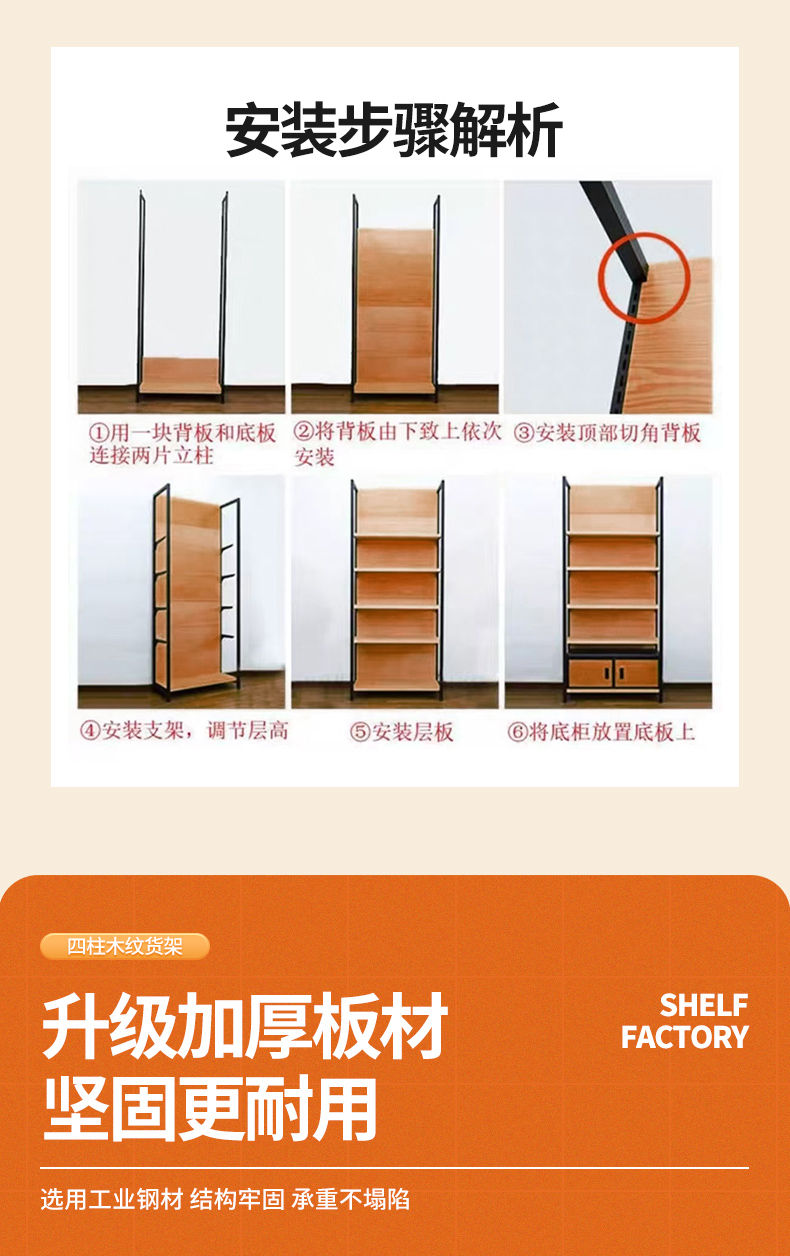 安装步骤解析

①用一块背板和底板连接两片立柱

②将背板由下致上依次安装

③安装顶部切角背板

④安装支架，调节层高

⑤安装层板

⑥将底柜放置底板上

四柱木纹货架

升级加厚板材
坚固更耐用

SHELF
FACTORY

选用工业钢材 结构牢固 承重不塌陷