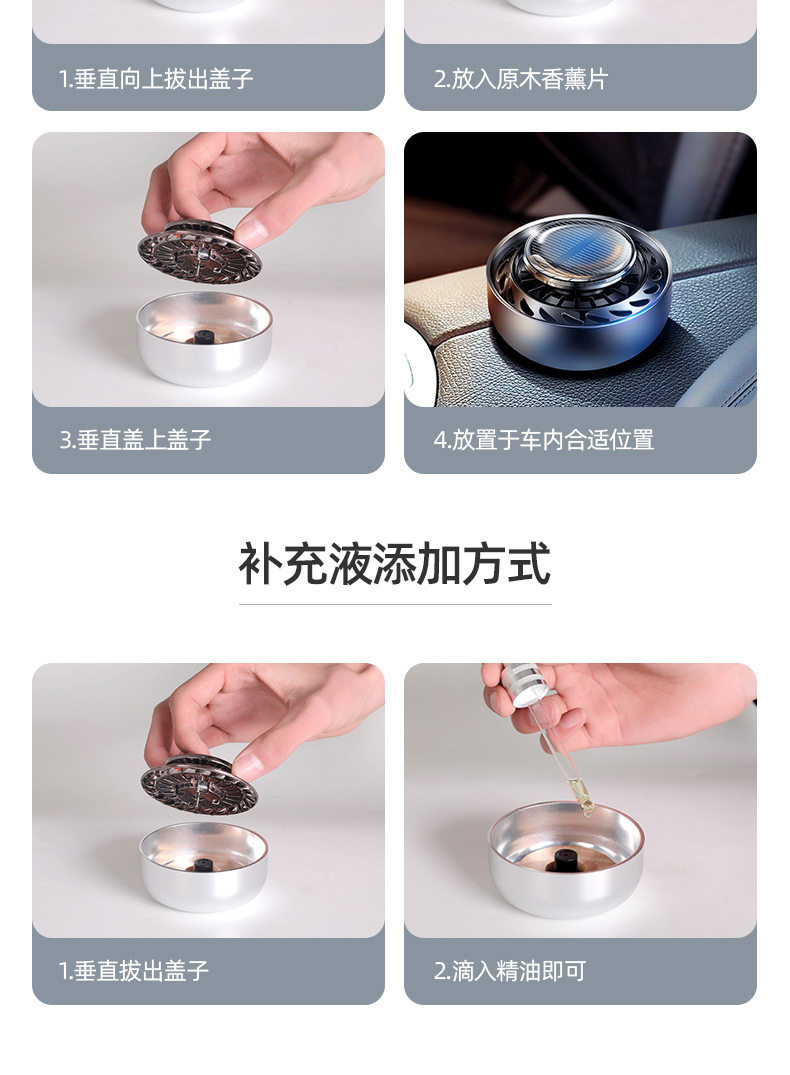 1.垂直向上拔出盖子

2.放入原木香薰片

3.垂直盖上盖子

4.放置于车内合适位置

补充液添加方式

1.垂直拔出盖子

2.滴入精油即可