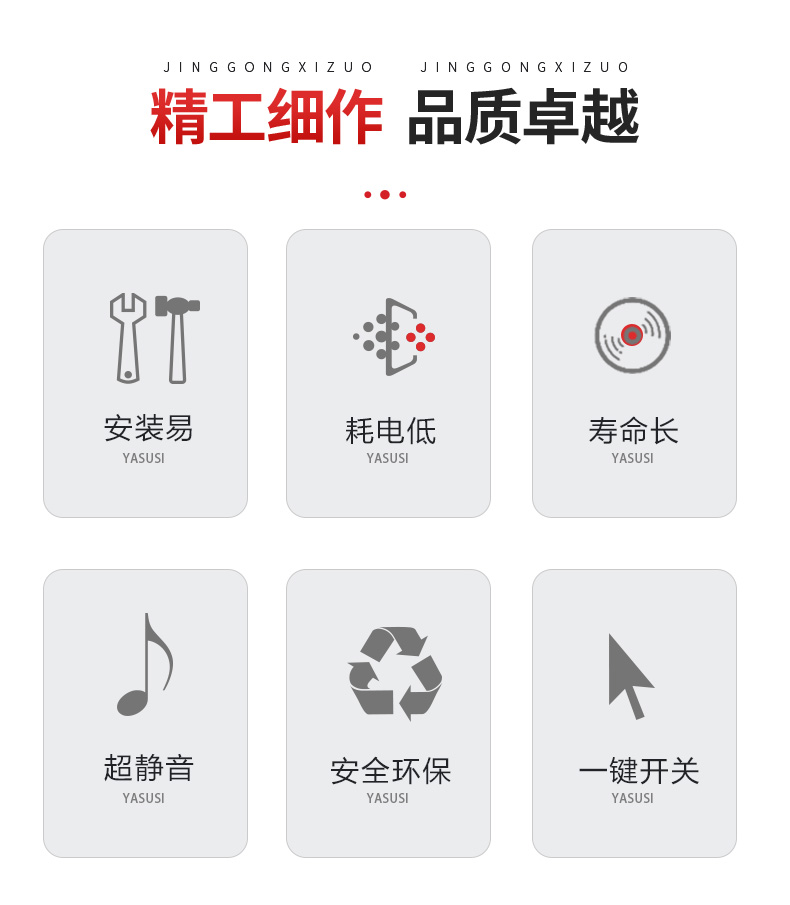 JINGGONGXIZUO JINGGONGXIZUO

精工细作 品质卓越

安装易
YASUSI

耗电低
YASUSI

寿命长
YASUSI

超静音
YASUSI

安全环保
YASUSI

一键开关
YASUSI