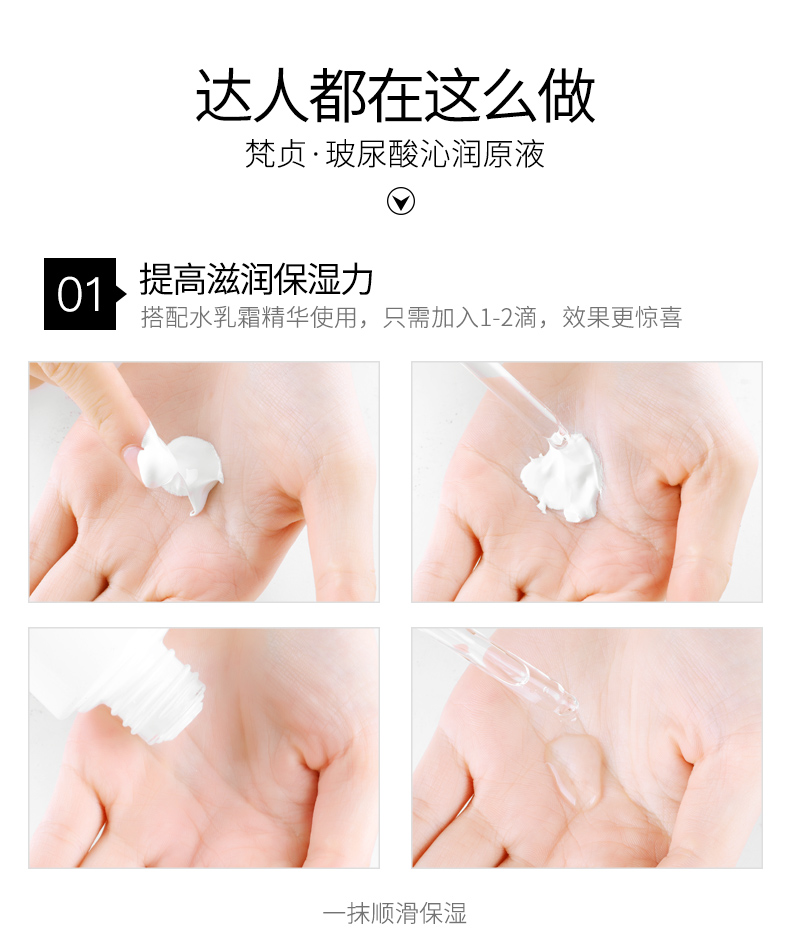 达人都在这么做
梵贞·玻尿酸沁润原液

01 提高滋润保湿力
搭配水乳霜精华使用，只需加入1-2滴，效果更惊喜

一抹顺滑保湿