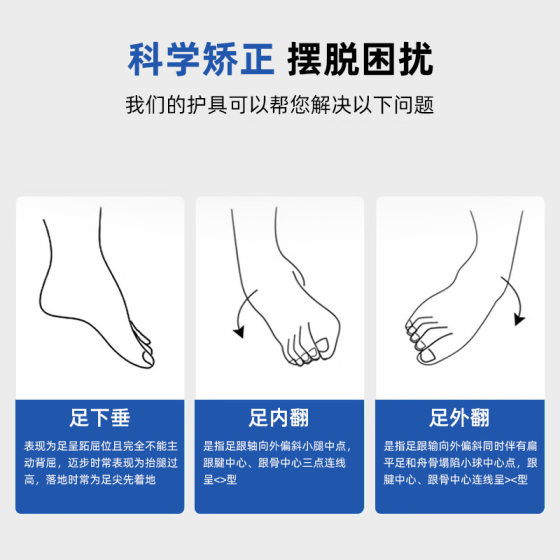 科学矫正 摆脱困扰

我们的护具可以帮您解决以下问题

足下垂

表现为足呈跖屈位且完全不能主动背屈，迈步时常表现为抬腿过高，落地时常为足尖先着地

足内翻

是指足跟轴向外偏斜小腿中点，跟腱中心、跟骨中心三点连线呈<>型

足外翻

是指足跟输向外偏斜同时伴有扁平足和舟骨塌陷小球中心点，跟腱中心、跟骨中心连线呈><型