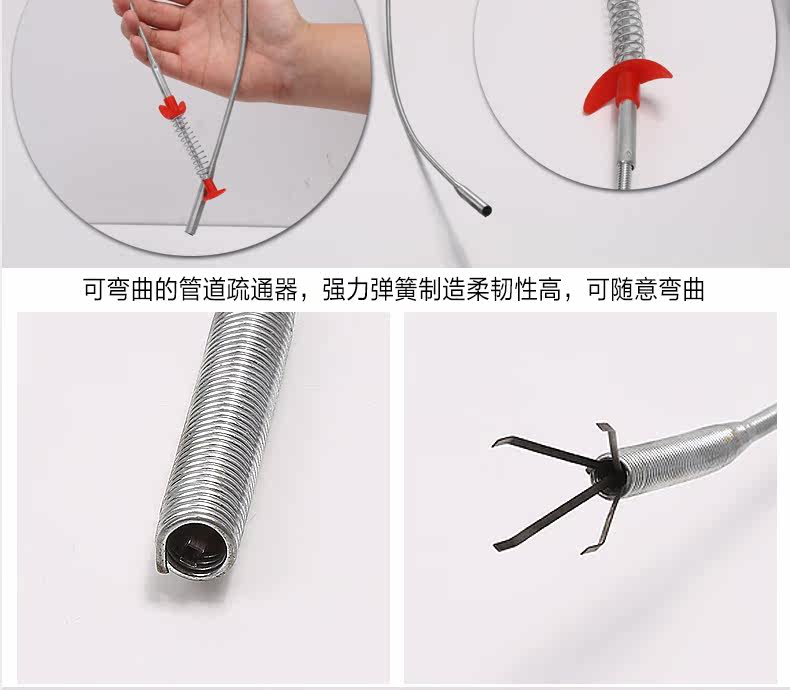 可弯曲的管道疏通器，强力弹簧制造柔韧性高，可随意弯曲