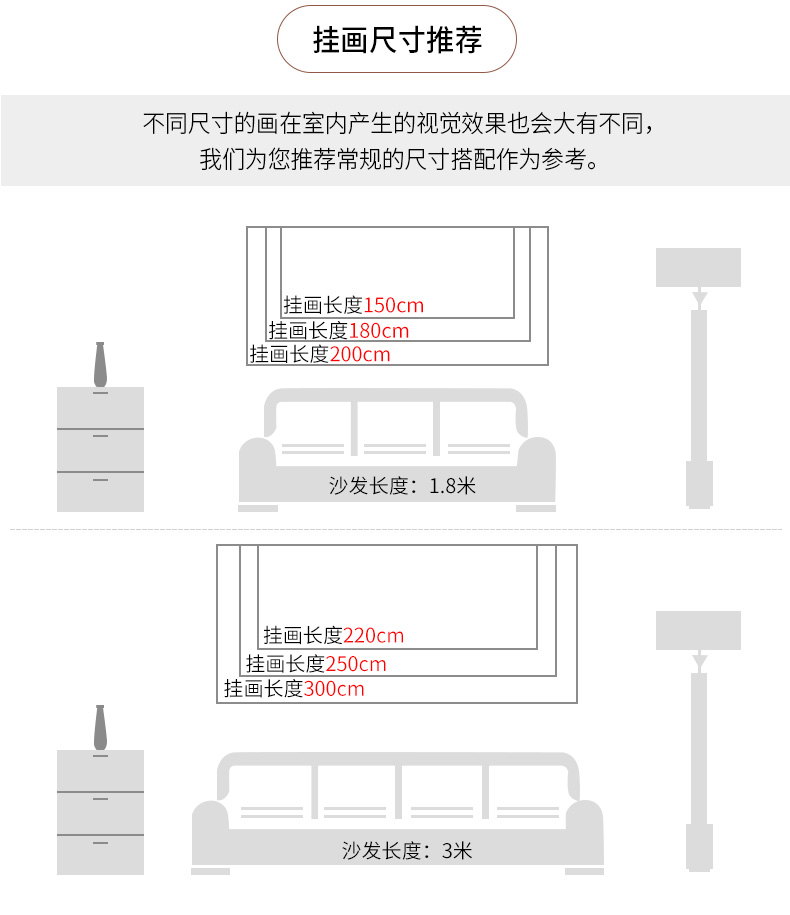 挂画尺寸推荐

不同尺寸的画在室内产生的视觉效果也会大有不同，
我们为您推荐常规的尺寸搭配作为参考。

挂画长度150cm
挂画长度180cm
挂画长度200cm

沙发长度：1.8米

挂画长度220cm
挂画长度250cm
挂画长度300cm

沙发长度：3米