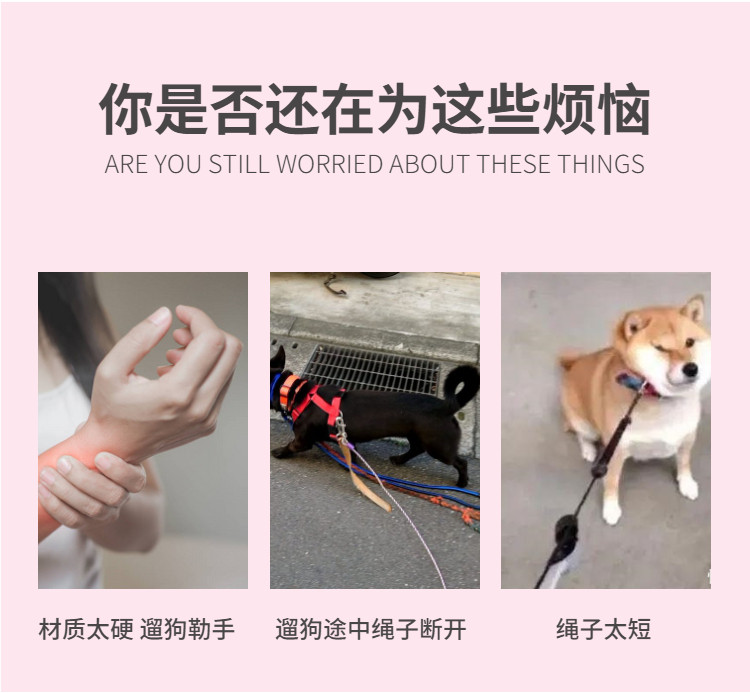 你是否还在为这些烦恼
ARE YOU STILL WORRIED ABOUT THESE THINGS

材质太硬 遛狗勒手

遛狗途中绳子断开

绳子太短