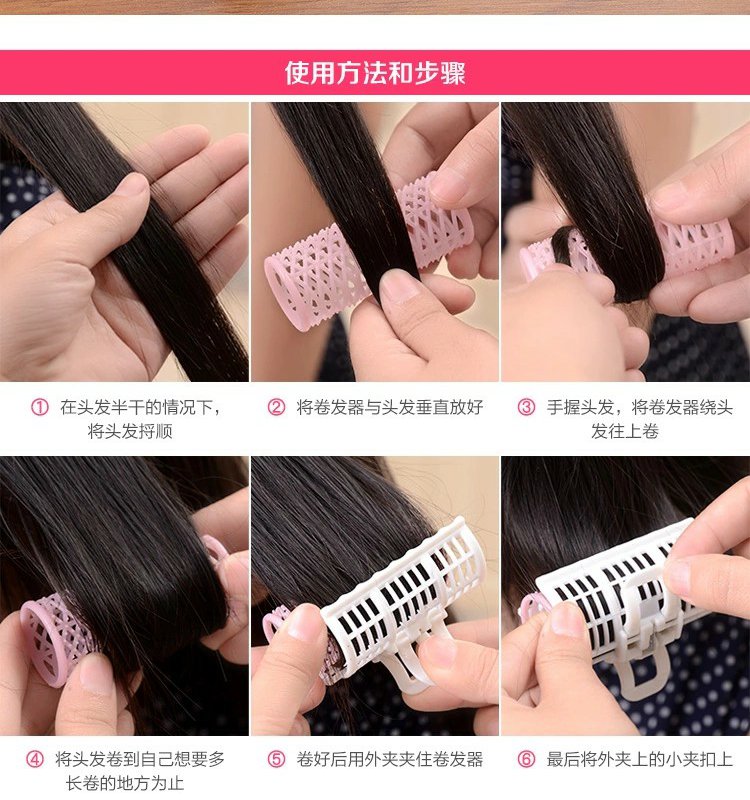 使用方法和步骤

① 在头发半干的情况下，将头发捋顺

② 将卷发器与头发垂直放好

③ 手握头发，将卷发器绕头发往上卷

④ 将头发卷到自己想要多长卷的地方为止

⑤ 卷好后用外夹夹住卷发器

⑥ 最后将外夹上的小夹扣上