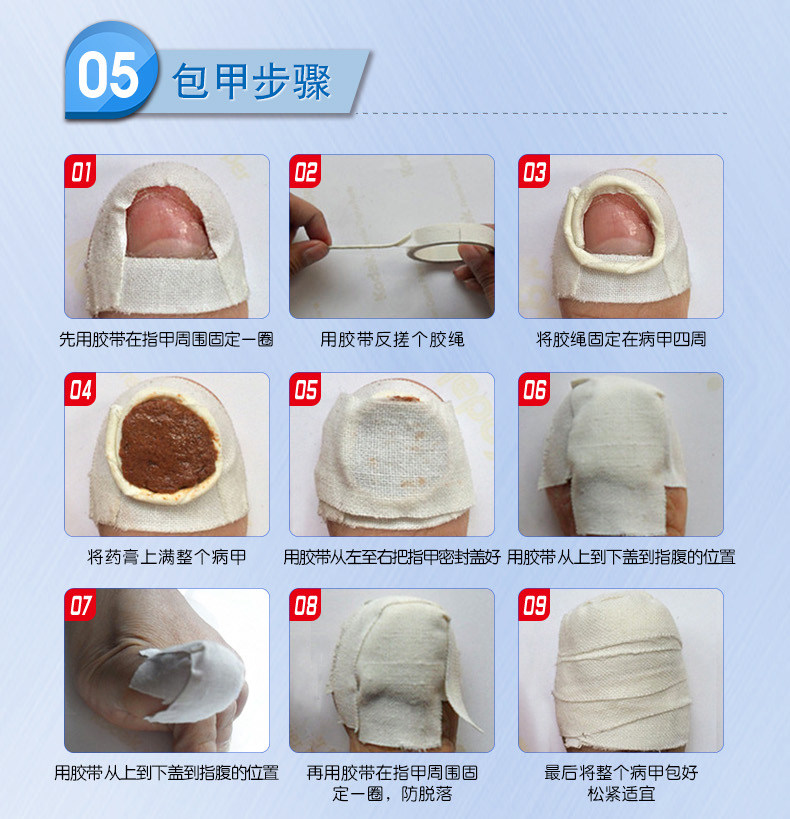 05 包甲步骤

01
先用胶带在指甲周围固定一圈

02
用胶带反搓个胶绳

03
将胶绳固定在病甲四周

04
将药膏上满整个病甲

05
用胶带从左至右把指甲密封盖好

06
用胶带从上到下盖到指腹的位置

07
用胶带从上到下盖到指腹的位置

08
再用胶带在指甲周围固定一圈，防脱落

09
最后将整个病甲包好松紧适宜