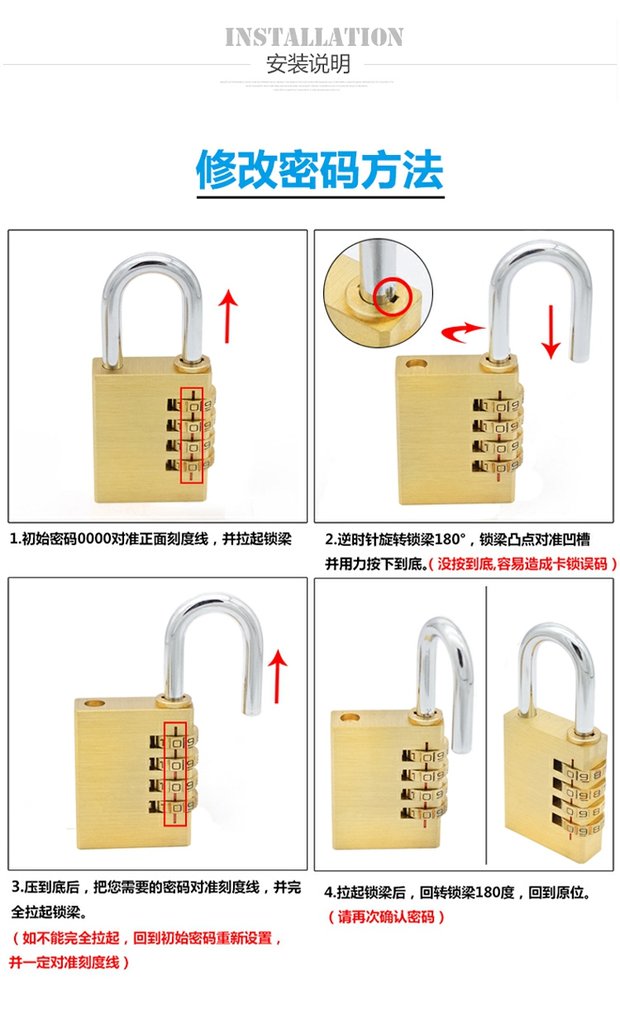 INSTALLATION
安装说明

修改密码方法

1.初始密码0000对准正面刻度线，并拉起锁梁

2.逆时针旋转锁梁180°，锁梁凸点对准凹槽并用力按下到底。（没按到底,容易造成卡锁误码）

3.压到底后，把您需要的密码对准刻度线，并完全拉起锁梁。
（如不能完全拉起，回到初始密码重新设置，并一定对准刻度线）

4.拉起锁梁后，回转锁梁180度，回到原位。
（请再次确认密码）