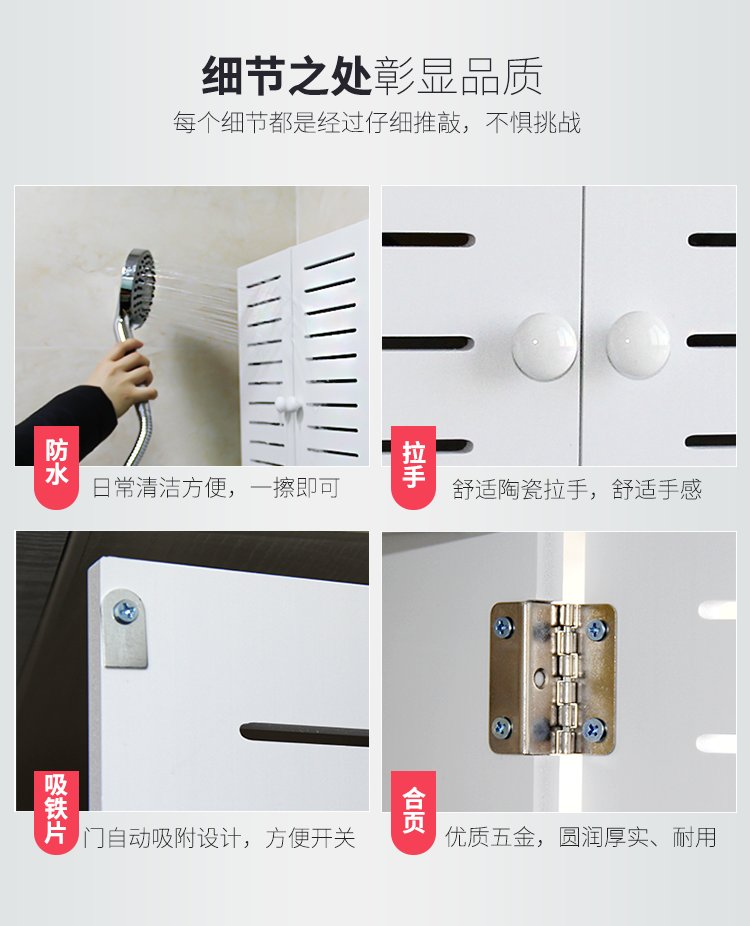 细节之处彰显品质
每个细节都是经过仔细推敲，不惧挑战

防水
日常清洁方便，一擦即可

拉手
舒适陶瓷拉手，舒适手感

吸铁片
门自动吸附设计，方便开关

合页
优质五金，圆润厚实、耐用