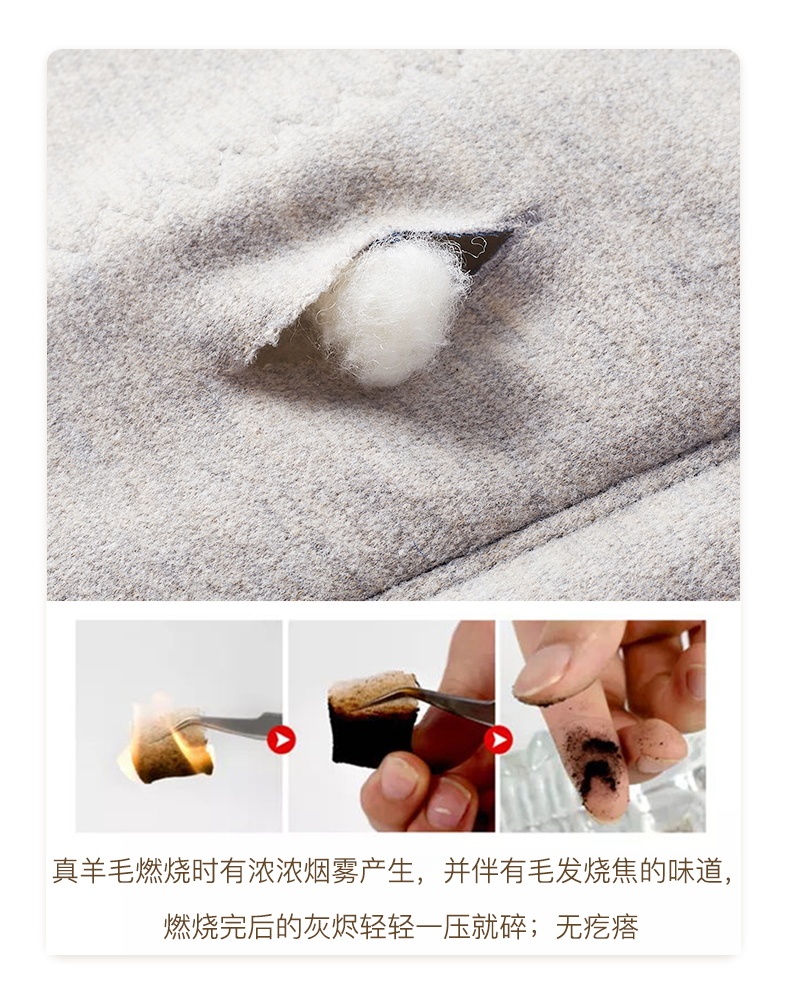 真羊毛燃烧时有浓浓烟雾产生，并伴有毛发烧焦的味道，

燃烧完后的灰烬轻轻一压就碎；无疙瘩