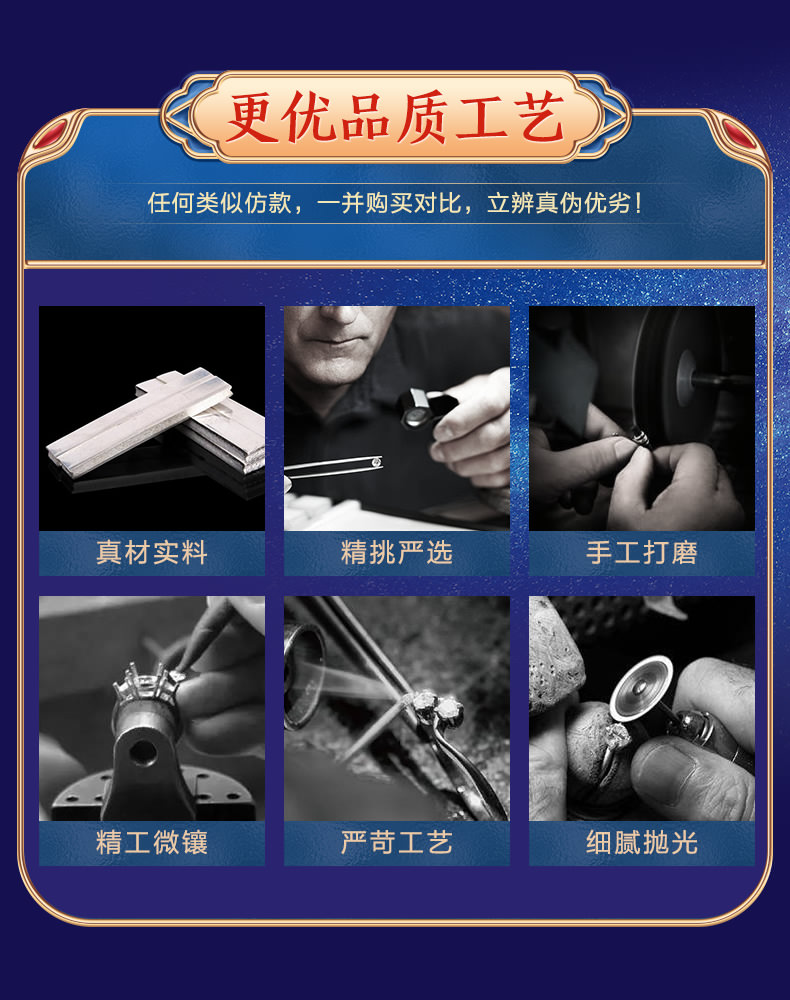 更优品质工艺

任何类似仿款，一并购买对比，立辨真伪优劣！

真材实料

精挑严选

手工打磨

精工微镶

严苛工艺

细腻抛光