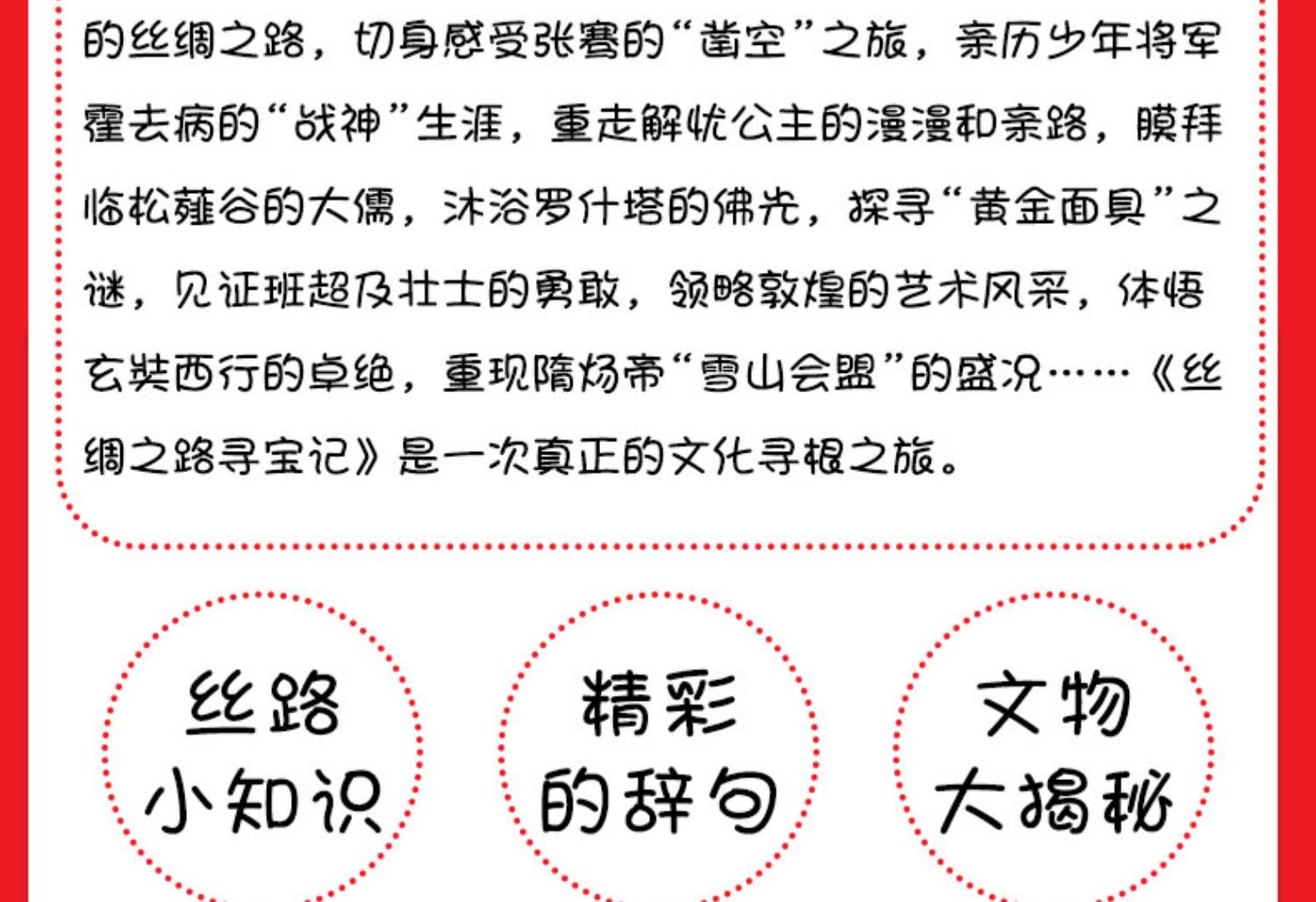 的丝绸之路，切身感受张骞的“凿空”之旅，亲历少年将军霍去病的“战神”生涯，重走解忧公主的漫漫和亲路，膜拜临松薤谷的大儒，沐浴罗什塔的佛光，探寻“黄金面具”之谜，见证班超及壮士的勇敢，领略敦煌的艺术风采，体悟玄奘西行的卓绝，重现隋炀帝“雪山会盟”的盛况……《丝绸之路寻宝记》是一次真正的文化寻根之旅。

丝路
小知识

精彩
的辞句

文物
大揭秘