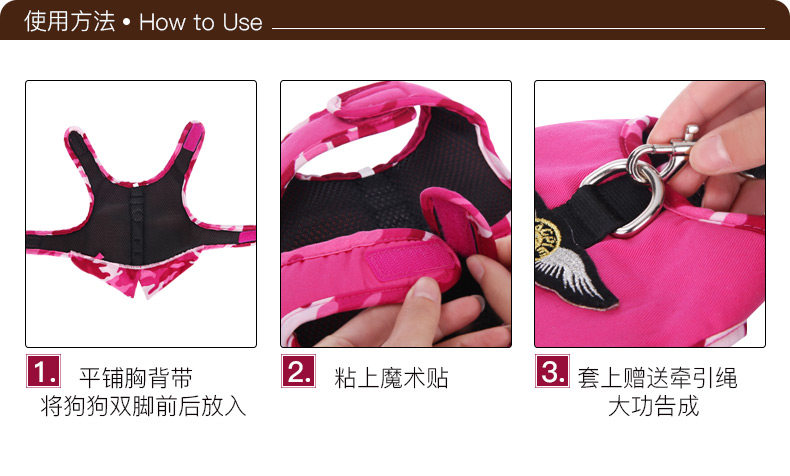 使用方法 • How to Use

1. 平铺胸背带
将狗狗双脚前后放入

2. 粘上魔术贴

3. 套上赠送牵引绳
大功告成