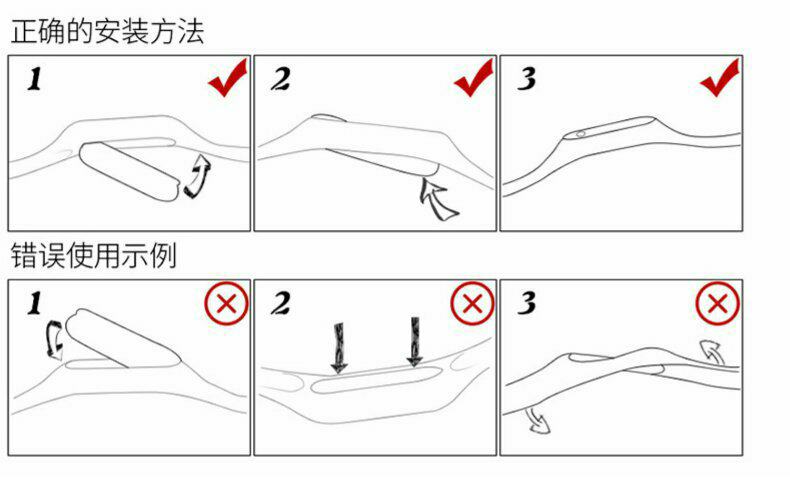 正确的安装方法

1

2

3

错误使用示例

1

2

3