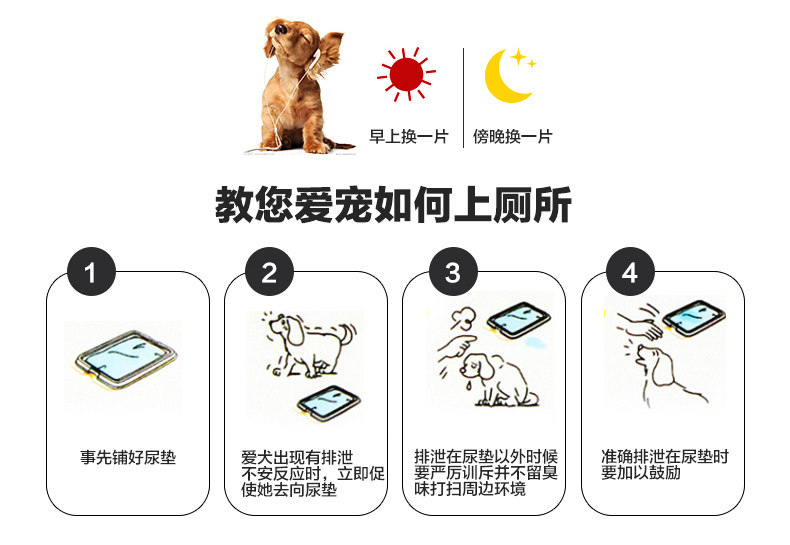 早上换一片

傍晚换一片

教您爱宠如何上厕所

1

事先铺好尿垫

2

爱犬出现有排泄不安反应时，立即促使她去向尿垫

3

排泄在尿垫以外时候要严厉训斥并不留臭味打扫周边环境

4

准确排泄在尿垫时要加以鼓励