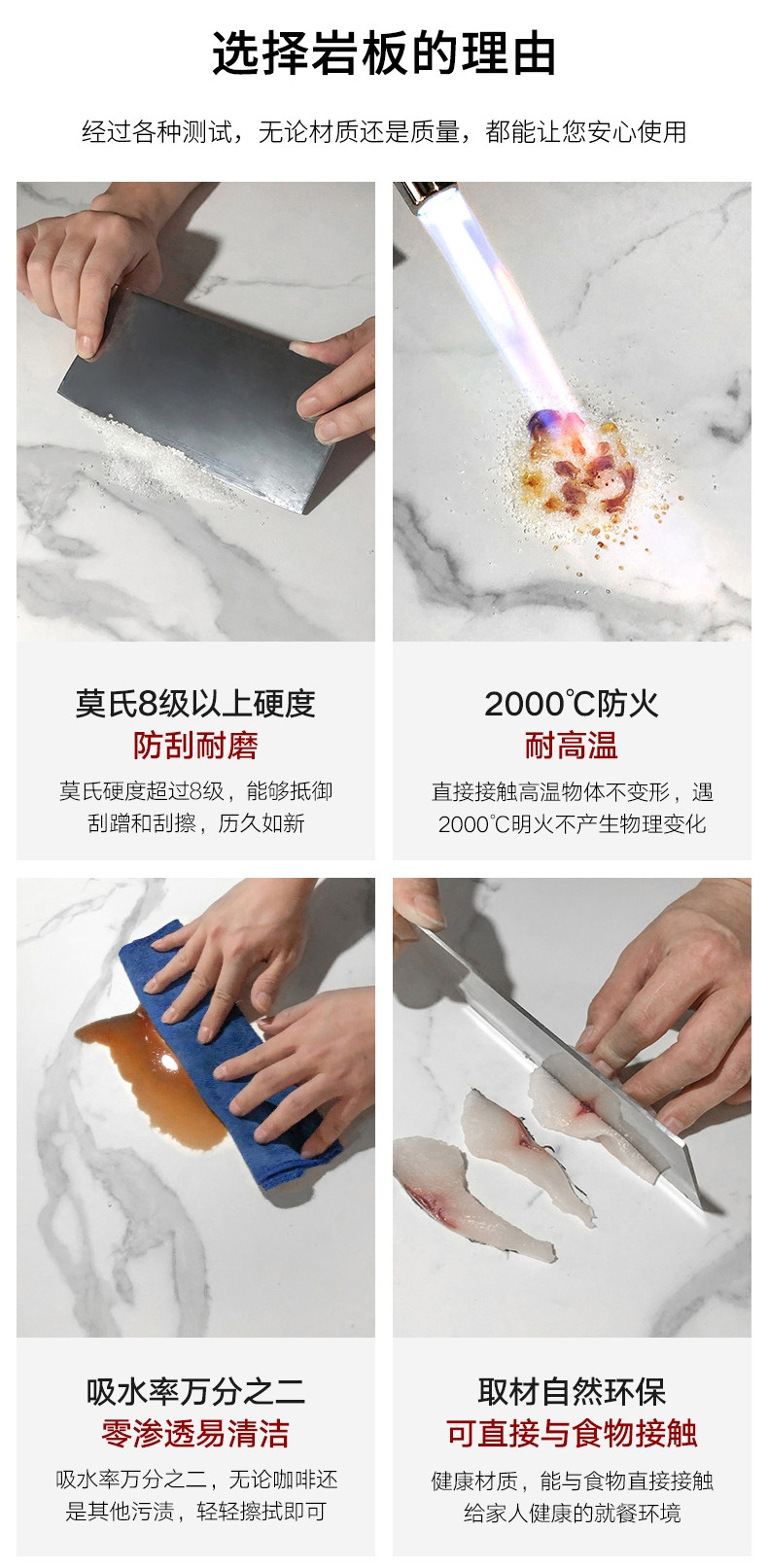 选择岩板的理由

经过各种测试，无论材质还是质量，都能让您安心使用

莫氏8级以上硬度
防刮耐磨
莫氏硬度超过8级，能够抵御刮蹭和刮擦，历久如新

2000℃防火
耐高温
直接接触高温物体不变形，遇2000℃明火不产生物理变化

吸水率万分之二
零渗透易清洁
吸水率万分之二，无论咖啡还是其他污渍，轻轻擦拭即可

取材自然环保
可直接与食物接触
健康材质，能与食物直接接触给家人健康的就餐环境