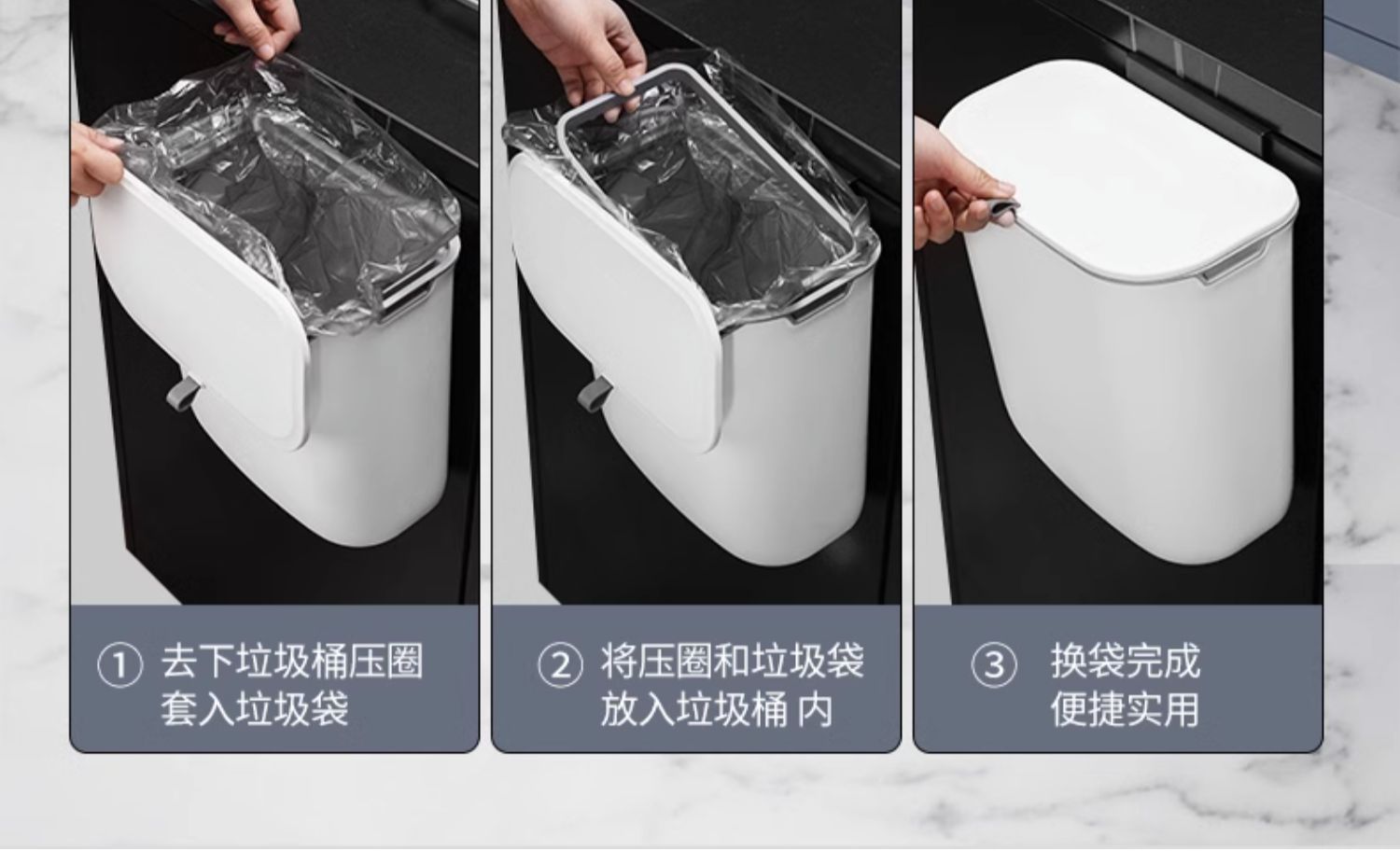 ① 去下垃圾桶压圈
套入垃圾袋

② 将压圈和垃圾袋
放入垃圾桶 内

③ 换袋完成
便捷实用