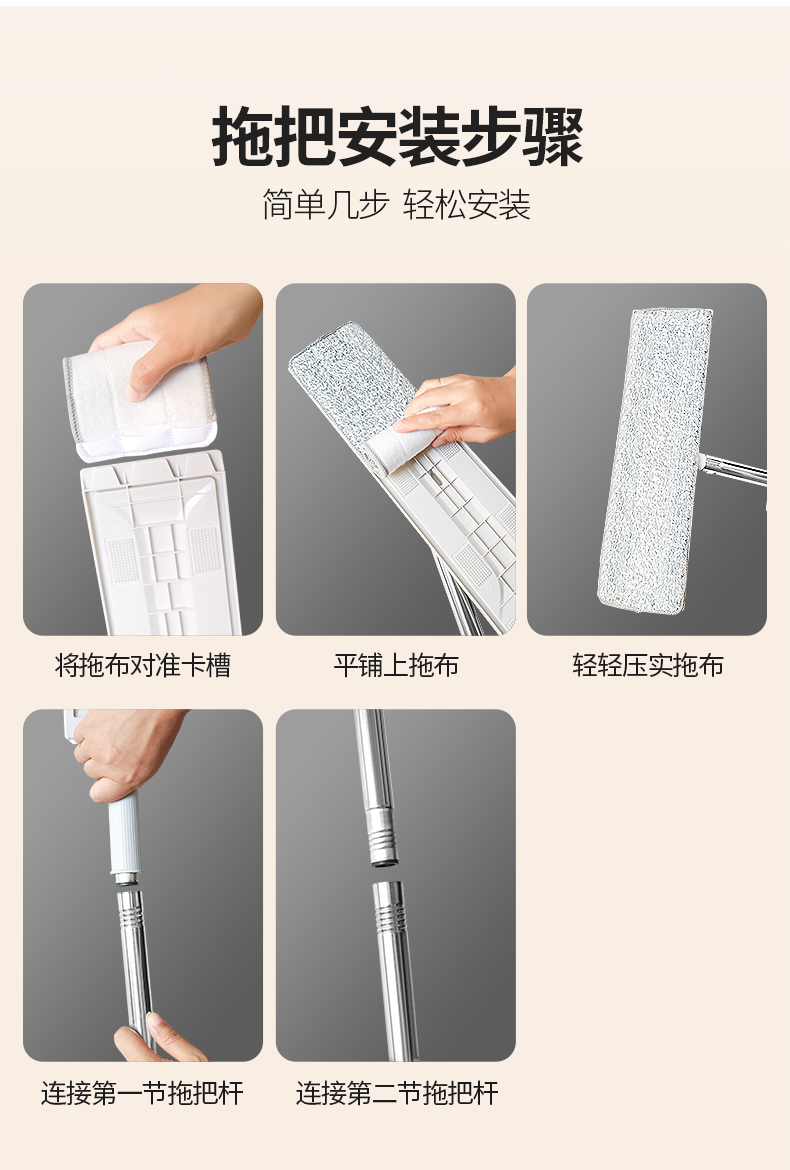 拖把安装步骤

简单几步 轻松安装

将拖布对准卡槽

平铺上拖布

轻轻压实拖布

连接第一节拖把杆

连接第二节拖把杆