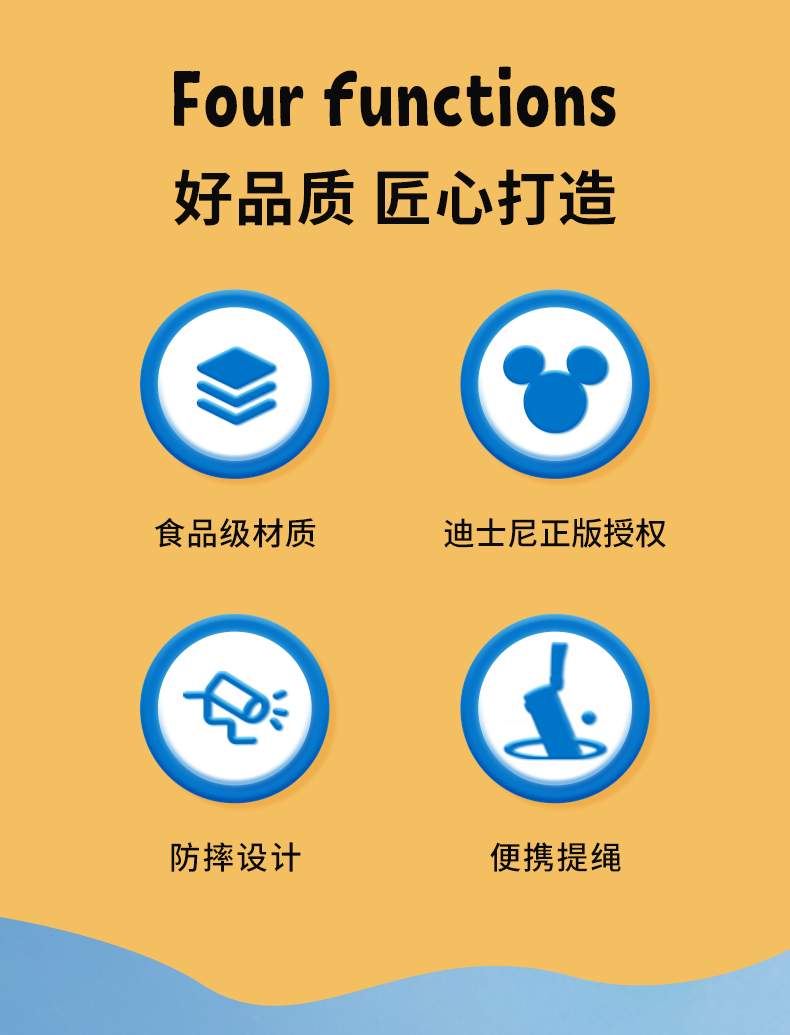 Four functions

好品质 匠心打造

食品级材质

迪士尼正版授权

防摔设计

便携提绳