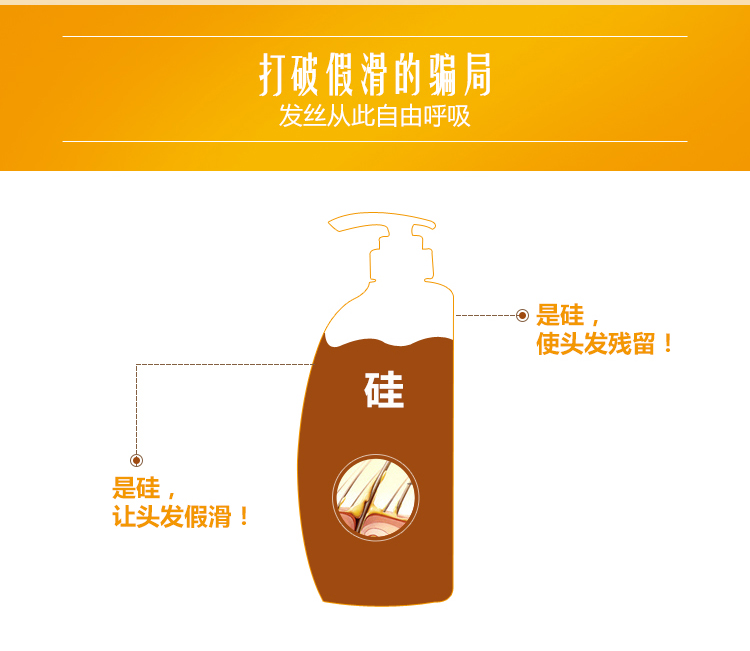 打破假滑的骗局
发丝从此自由呼吸

是硅，
使头发残留！

硅

是硅，
让头发假滑！