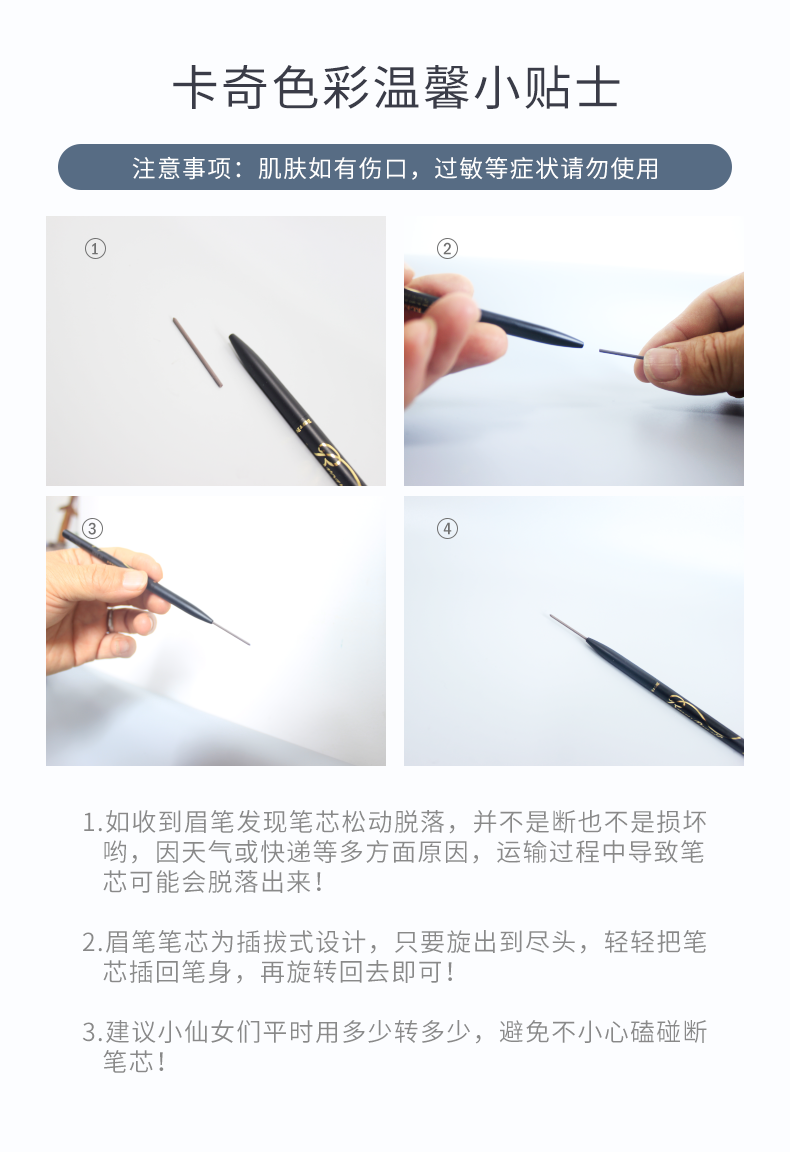 卡奇色彩温馨小贴士

注意事项：肌肤如有伤口，过敏等症状请勿使用

①

②

③

④

1.如收到眉笔发现笔芯松动脱落，并不是断也不是损坏哟，因天气或快递等多方面原因，运输过程中导致笔芯可能会脱落出来！

2.眉笔笔芯为插拔式设计，只要旋出到尽头，轻轻把笔芯插回笔身，再旋转回去即可！

3.建议小仙女们平时用多少转多少，避免不小心磕碰断笔芯！