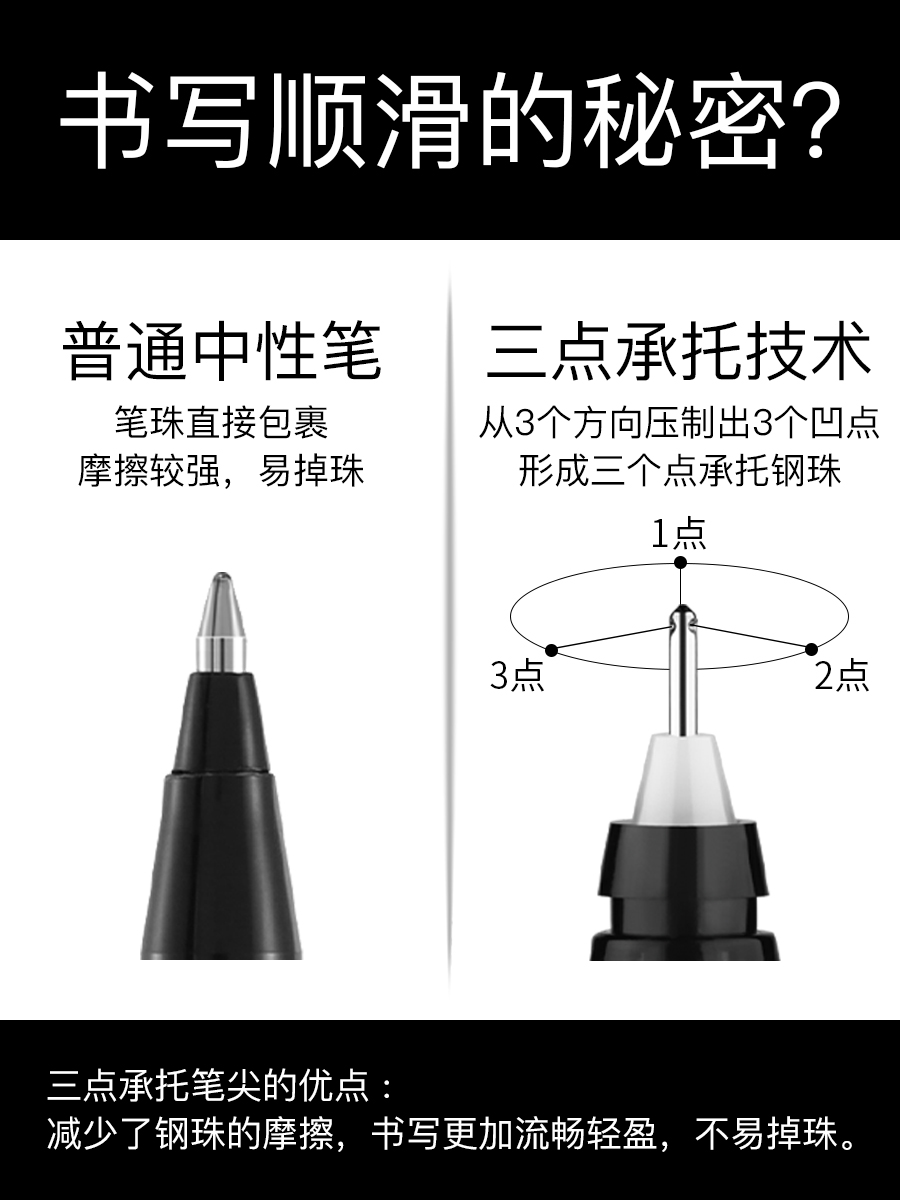 书写顺滑的秘密？

普通中性笔
笔珠直接包裹
摩擦较强，易掉珠

三点承托技术
从3个方向压制出3个凹点
形成三个点承托钢珠

1点
3点
2点

三点承托笔尖的优点：
减少了钢珠的摩擦，书写更加流畅轻盈，不易掉珠。