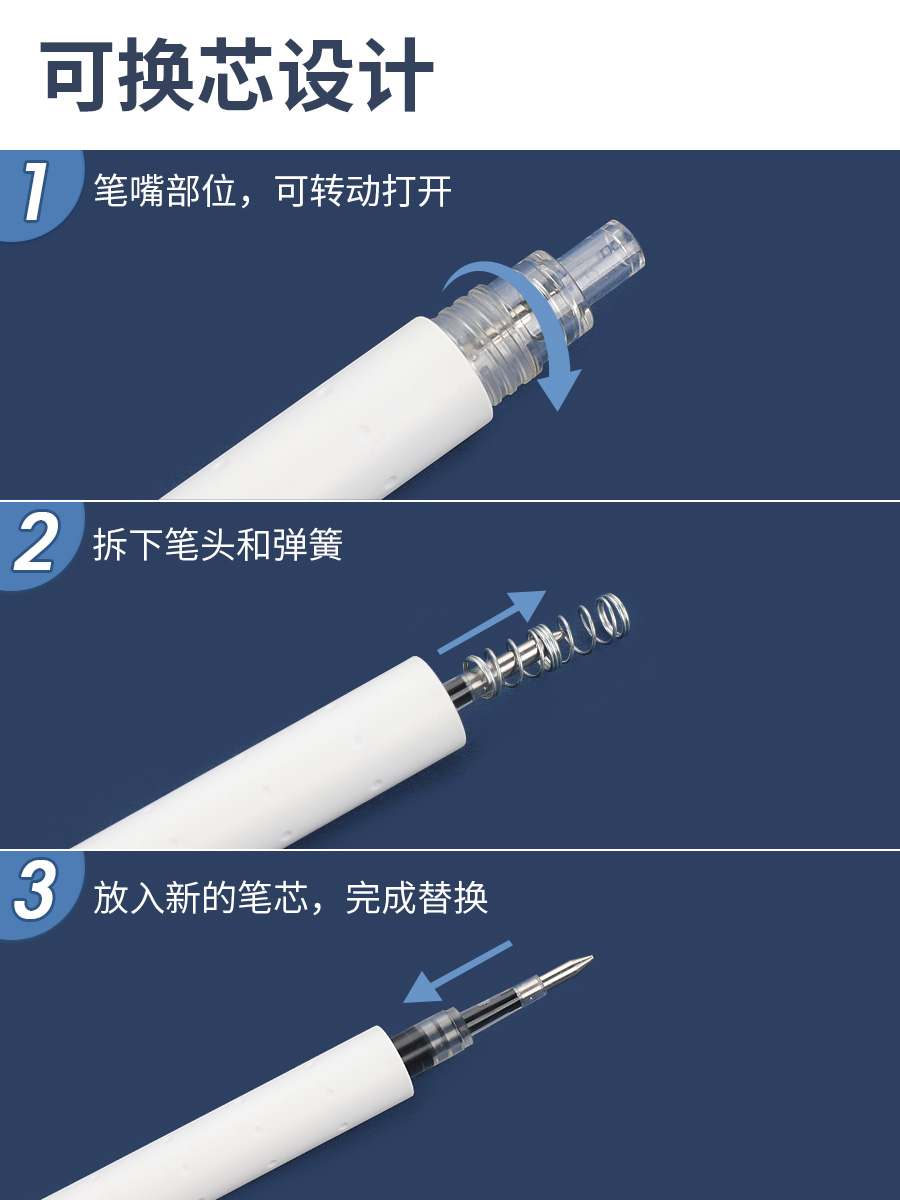 可换芯设计

1 笔嘴部位，可转动打开

2 拆下笔头和弹簧

3 放入新的笔芯，完成替换