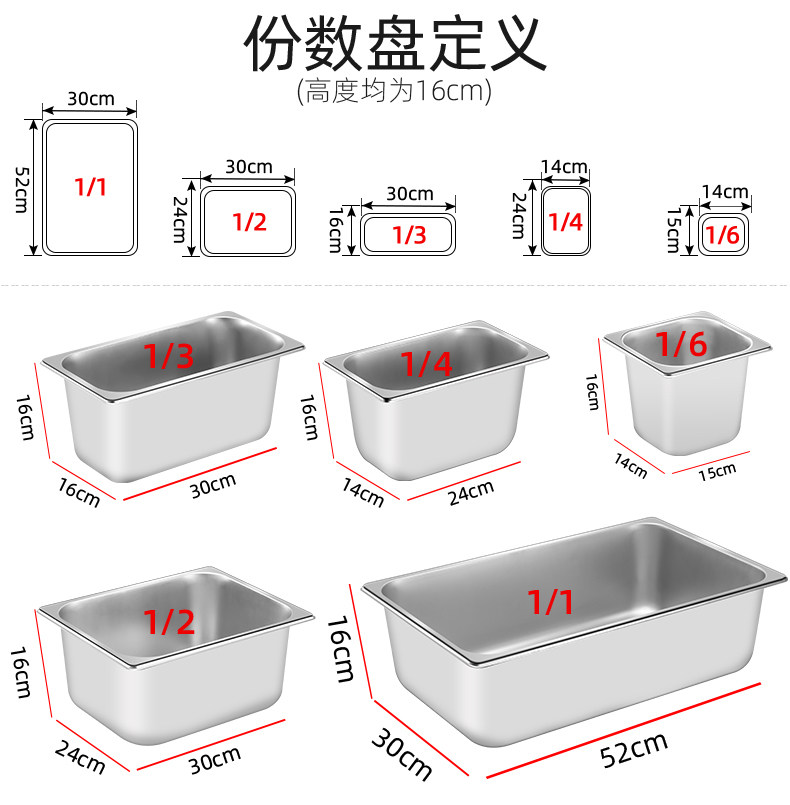 份数盘定义
(高度均为16cm)

30cm
52cm
1/1

30cm
24cm
1/2

30cm
16cm
1/3

14cm
24cm
1/4

14cm
15cm
1/6

1/3
16cm
16cm
30cm

1/4
16cm
14cm
24cm

1/6
16cm
14cm
15cm

1/2
16cm
24cm
30cm

1/1
16cm
30cm
52cm