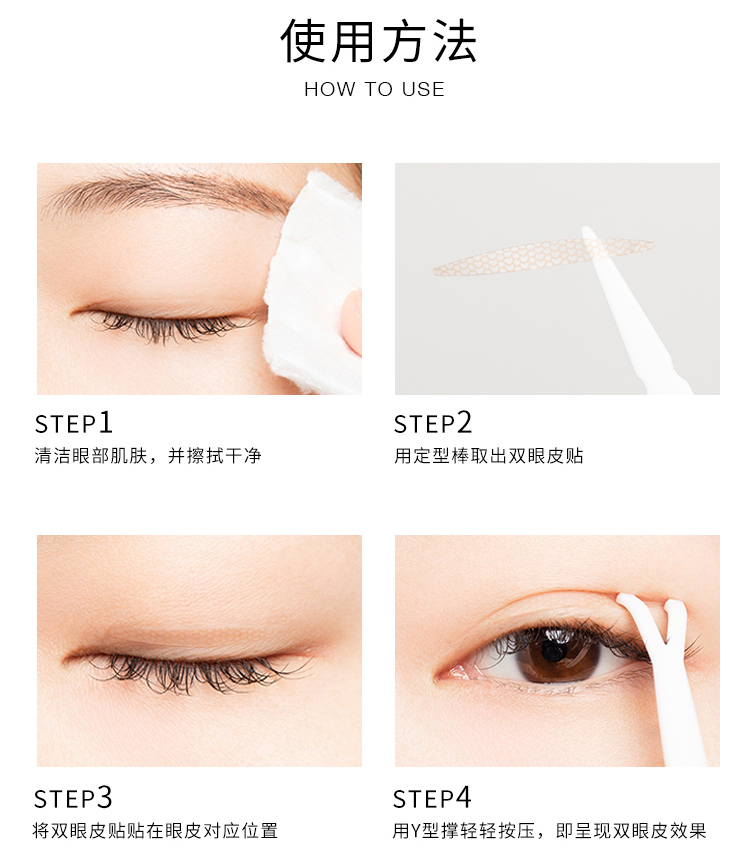 使用方法
HOW TO USE

STEP1
清洁眼部肌肤，并擦拭干净

STEP2
用定型棒取出双眼皮贴

STEP3
将双眼皮贴贴在眼皮对应位置

STEP4
用Y型撑轻轻按压，即呈现双眼皮效果