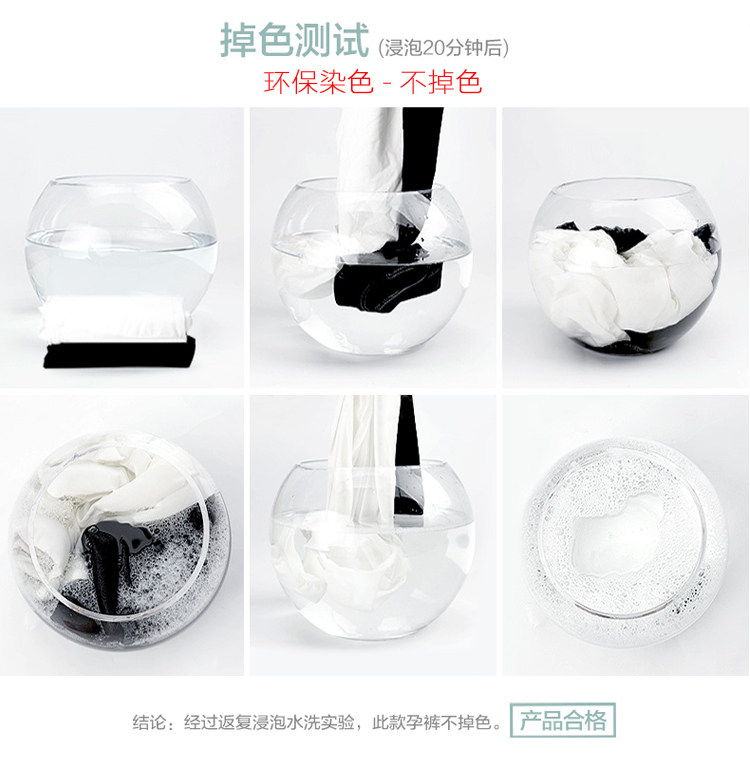 掉色测试 (浸泡20分钟后)
环保染色 - 不掉色

结论：经过返复浸泡水洗实验，此款孕裤不掉色。 产品合格