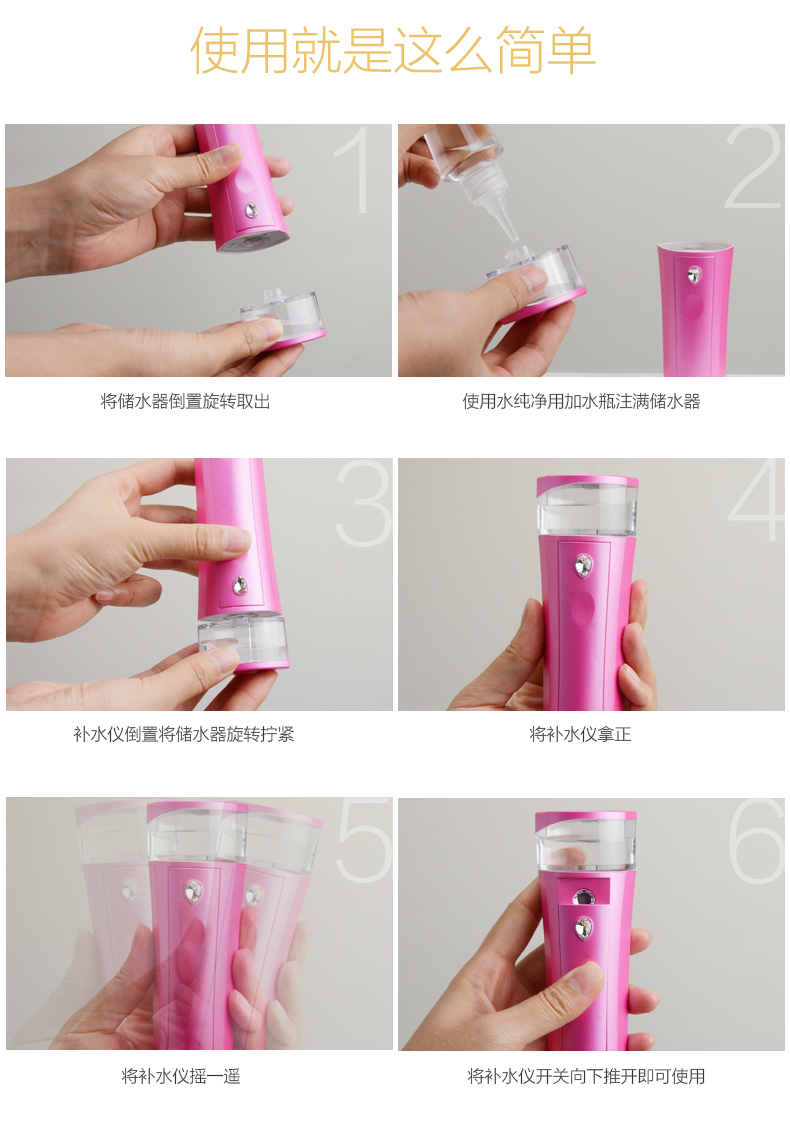 使用就是这么简单

1

将储水器倒置旋转取出

2

使用水纯净用加水瓶注满储水器

3

补水仪倒置将储水器旋转拧紧

4

将补水仪拿正

5

将补水仪摇一遥

6

将补水仪开关向下推开即可使用