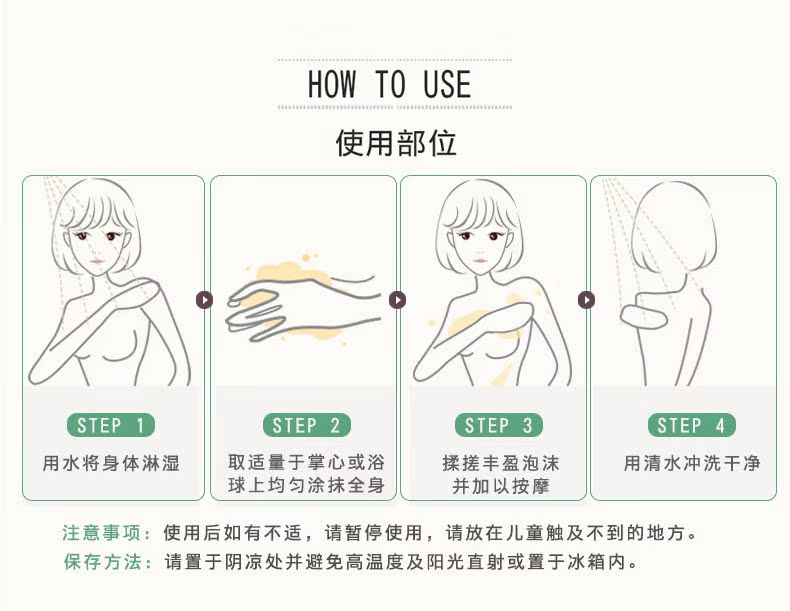 HOW TO USE

使用部位

STEP 1
用水将身体淋湿

STEP 2
取适量于掌心或浴球上均匀涂抹全身

STEP 3
揉搓丰盈泡沫并加以按摩

STEP 4
用清水冲洗干净

注意事项：使用后如有不适，请暂停使用，请放在儿童触及不到的地方。
保存方法：请置于阴凉处并避免高温度及阳光直射或置于冰箱内。