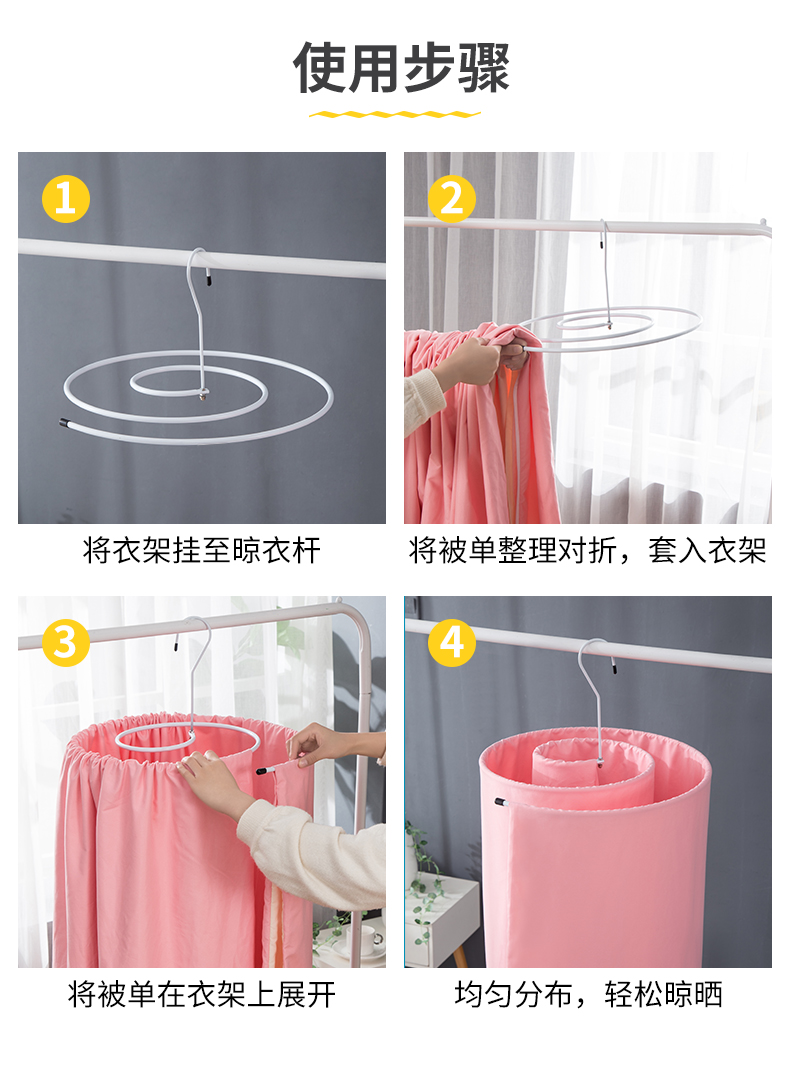 使用步骤

1
将衣架挂至晾衣杆

2
将被单整理对折，套入衣架

3
将被单在衣架上展开

4
均匀分布，轻松晾晒