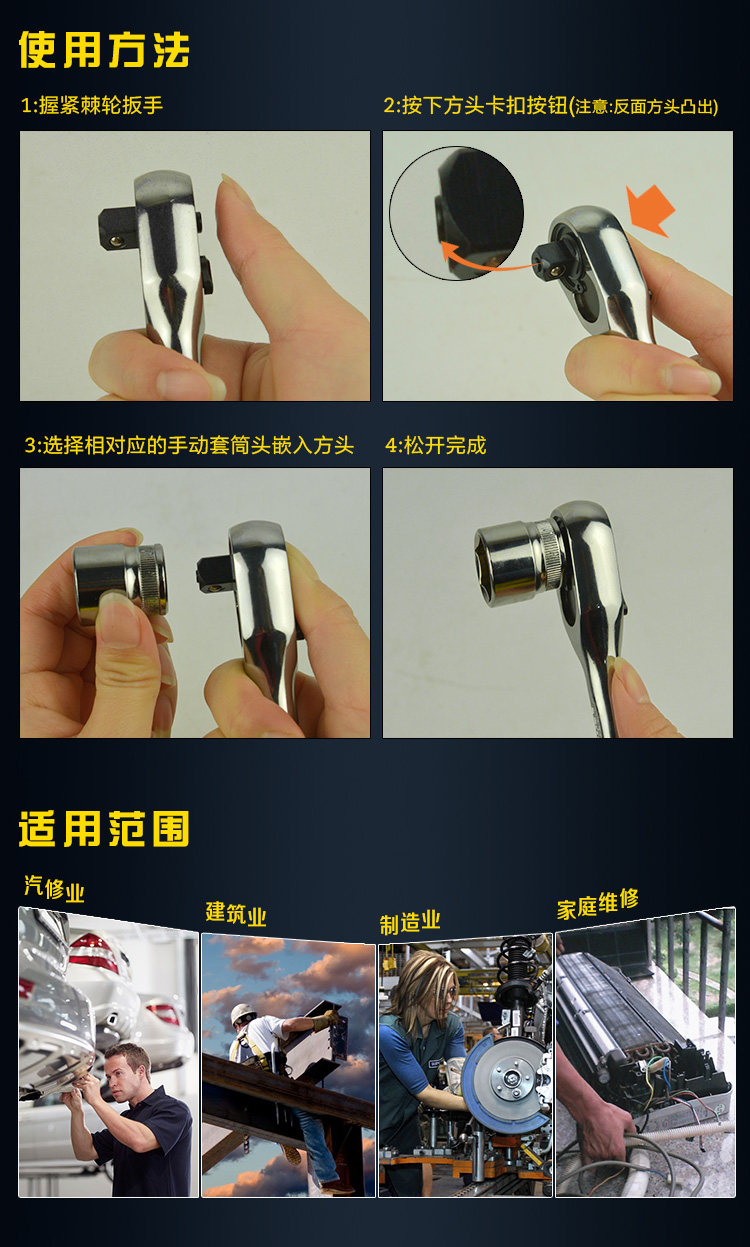 使用方法

1:握紧棘轮扳手

2:按下方头卡扣按钮(注意:反面方头凸出)

3:选择相对应的手动套筒头嵌入方头

4:松开完成

适用范围

汽修业

建筑业

制造业

家庭维修