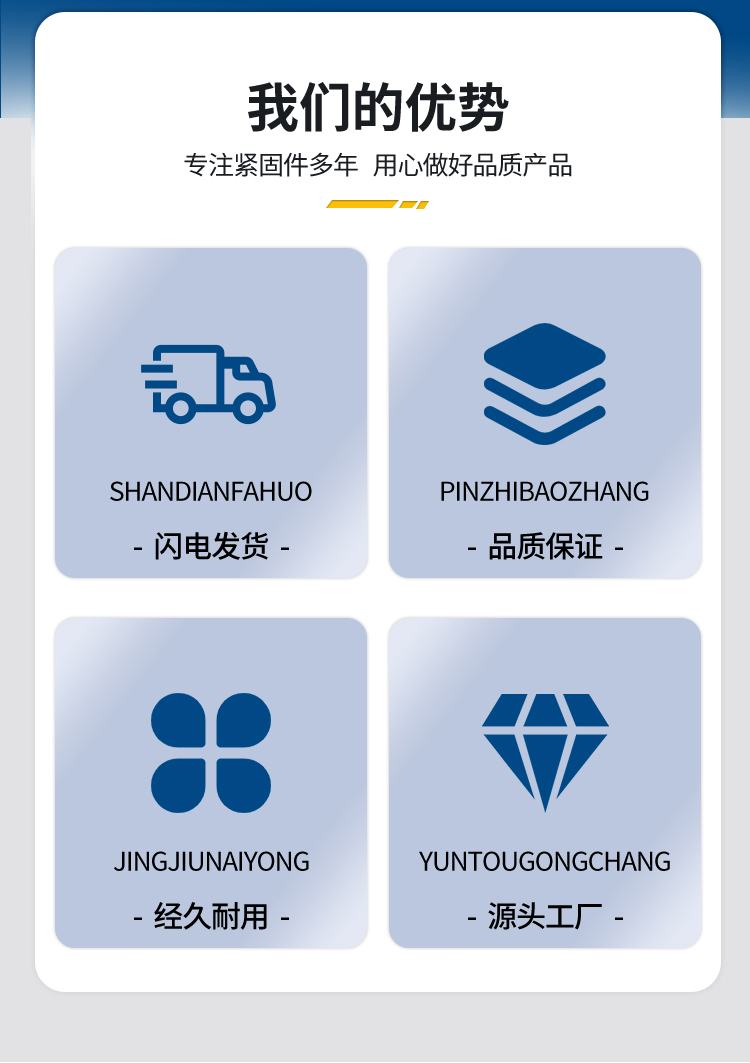 我们的优势

专注紧固件多年 用心做好品质产品

SHANDIANFAHUO

- 闪电发货 -

PINZHIBAOZHANG

- 品质保证 -

JINGJIUNAIYONG

- 经久耐用 -

YUNTOUGONGCHANG

- 源头工厂 -