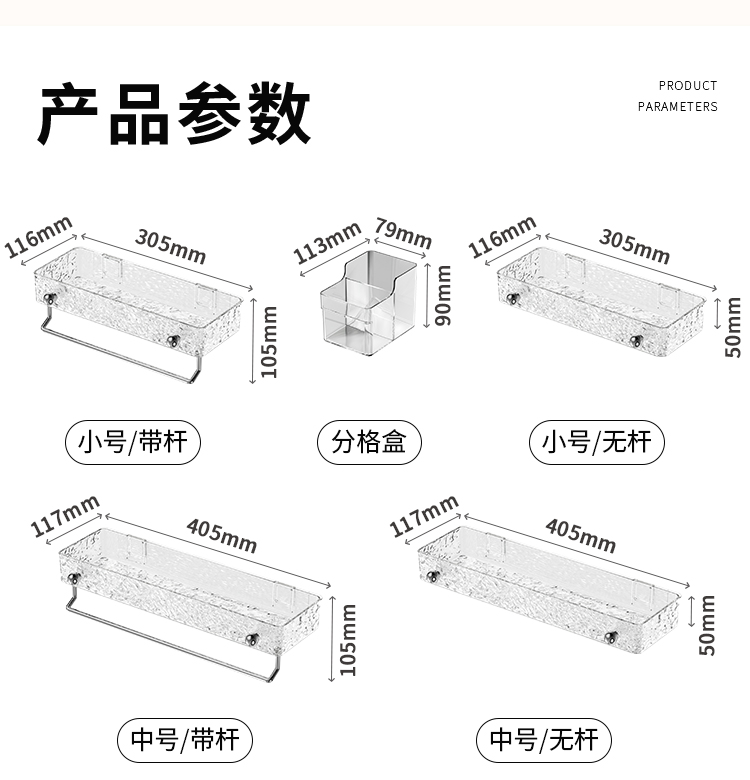 产品参数

PRODUCT PARAMETERS

116mm 305mm 105mm

小号/带杆

113mm 79mm 90mm

分格盒

116mm 305mm 50mm

小号/无杆

117mm 405mm 105mm

中号/带杆

117mm 405mm 50mm

中号/无杆