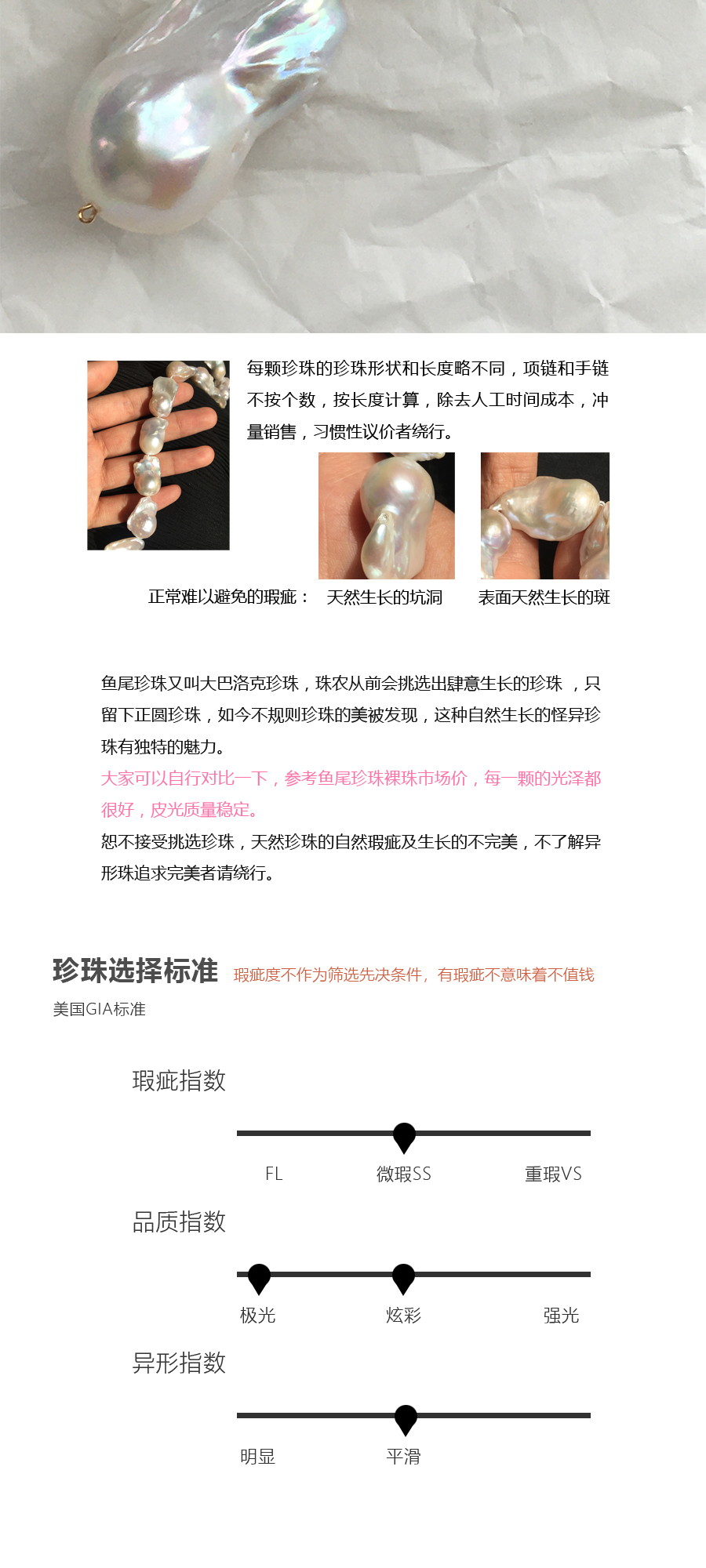 每颗珍珠的珍珠形状和长度略不同，项链和手链不按个数，按长度计算，除去人工时间成本，冲量销售，习惯性议价者绕行。

正常难以避免的瑕疵： 天然生长的坑洞 表面天然生长的斑

鱼尾珍珠又叫大巴洛克珍珠，珠农从前会挑选出肆意生长的珍珠 ，只留下正圆珍珠，如今不规则珍珠的美被发现，这种自然生长的怪异珍珠有独特的魅力。
大家可以自行对比一下，参考鱼尾珍珠裸珠市场价，每一颗的光泽都很好，皮光质量稳定。
恕不接受挑选珍珠，天然珍珠的自然瑕疵及生长的不完美，不了解异形珠追求完美者请绕行。

珍珠选择标准 瑕疵度不作为筛选先决条件，有瑕疵不意味着不值钱
美国GIA标准

瑕疵指数

FL 微瑕SS 重瑕VS

品质指数

极光 炫彩 强光

异形指数

明显 平滑