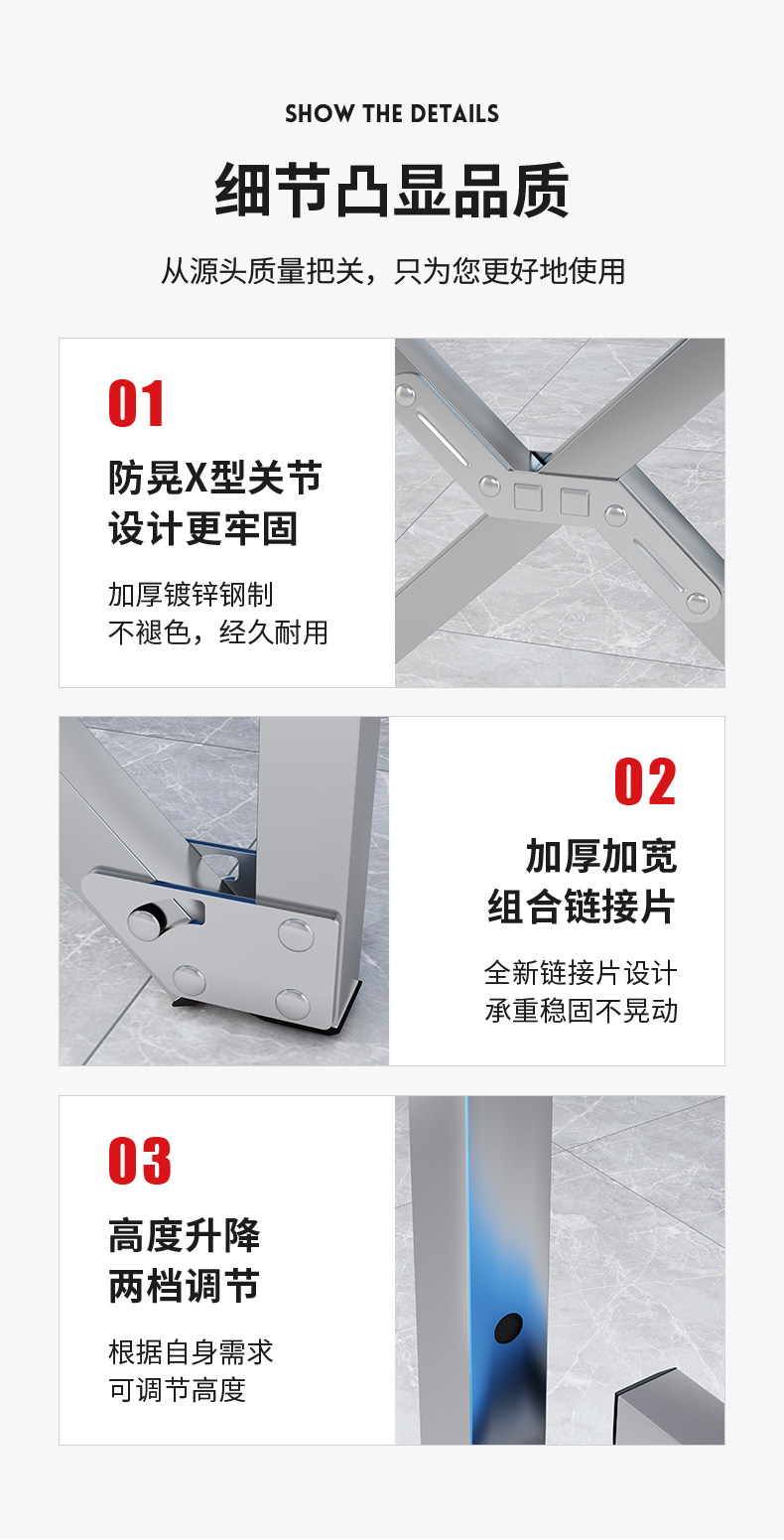 SHOW THE DETAILS

细节凸显品质

从源头质量把关，只为您更好地使用

01

防晃X型关节
设计更牢固

加厚镀锌钢制
不褪色，经久耐用

02

加厚加宽
组合链接片

全新链接片设计
承重稳固不晃动

03

高度升降
两档调节

根据自身需求
可调节高度