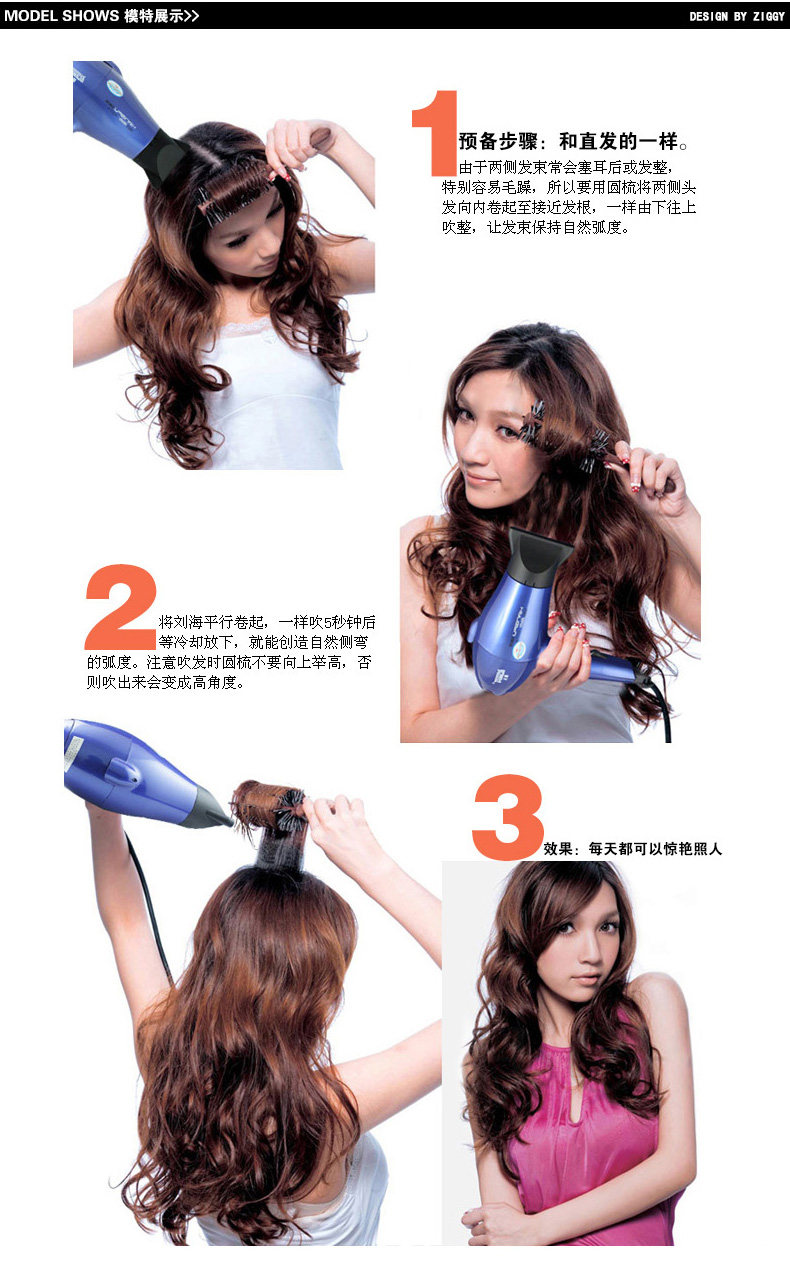 MODEL SHOWS 模特展示>>

DESIGN BY ZIGGY

1 预备步骤：和直发的一样。

由于两侧发束常会塞耳后或发整，特别容易毛躁，所以要用圆梳将两侧头发向内卷起至接近发根，一样由下往上吹整，让发束保持自然弧度。

2 将刘海平行卷起，一样吹5秒钟后等冷却放下，就能创造自然侧弯的弧度。注意吹发时圆梳不要向上举高，否则吹出来会变成高角度。

3 效果：每天都可以惊艳照人